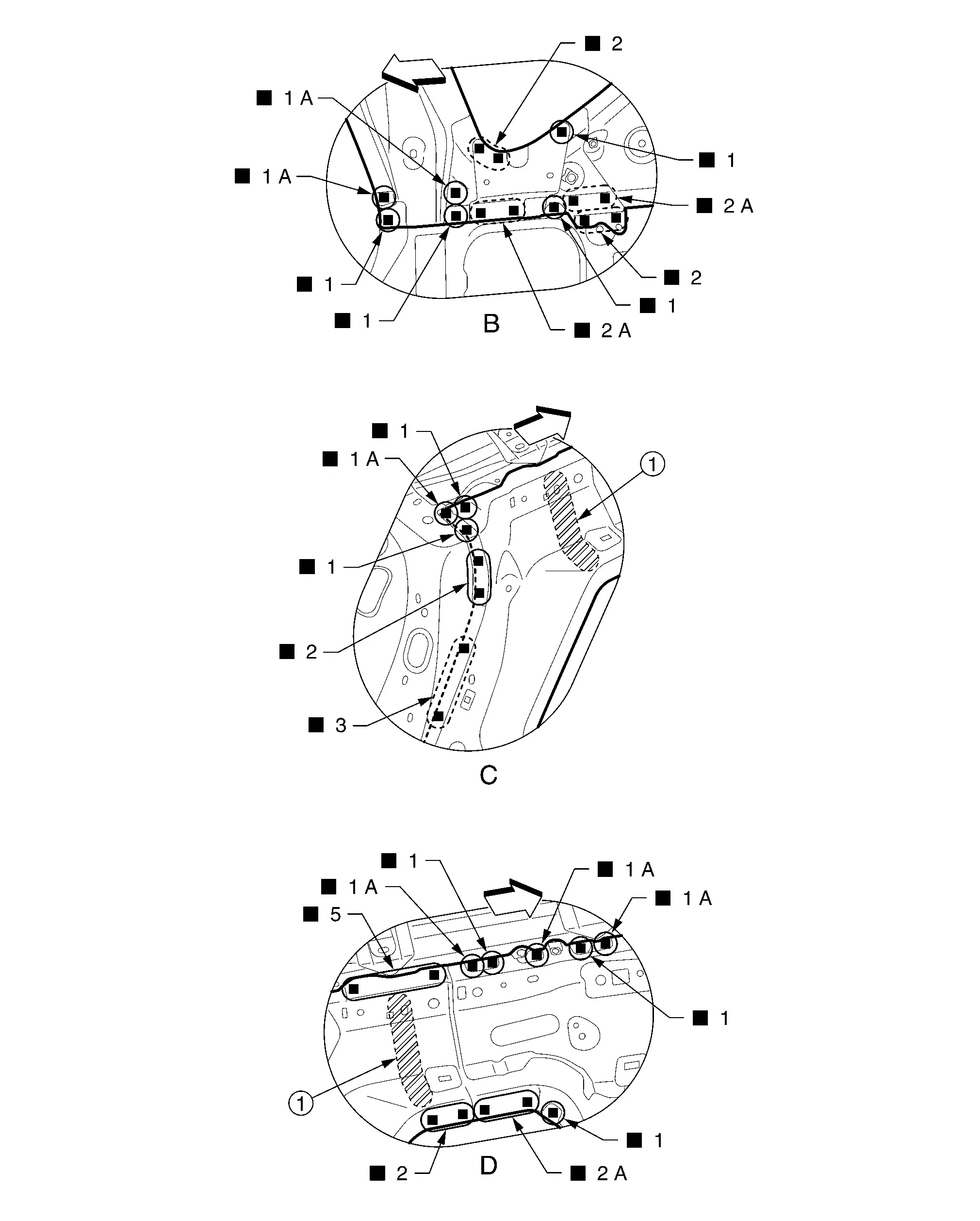 ■ 2
■ 1 A
■ 1
■ 1 A
■ 2 A
■ 2
■ 1
■ 1
■ 1
■ 2 A
B

■ 1
■ 1 A
①
■ 1
■ 2
■ 3
C

■ 1
■ 1 A
■ 1 A
■ 1 A
■ 5
■ 1
①
■ 1
■ 2
■ 2 A
D