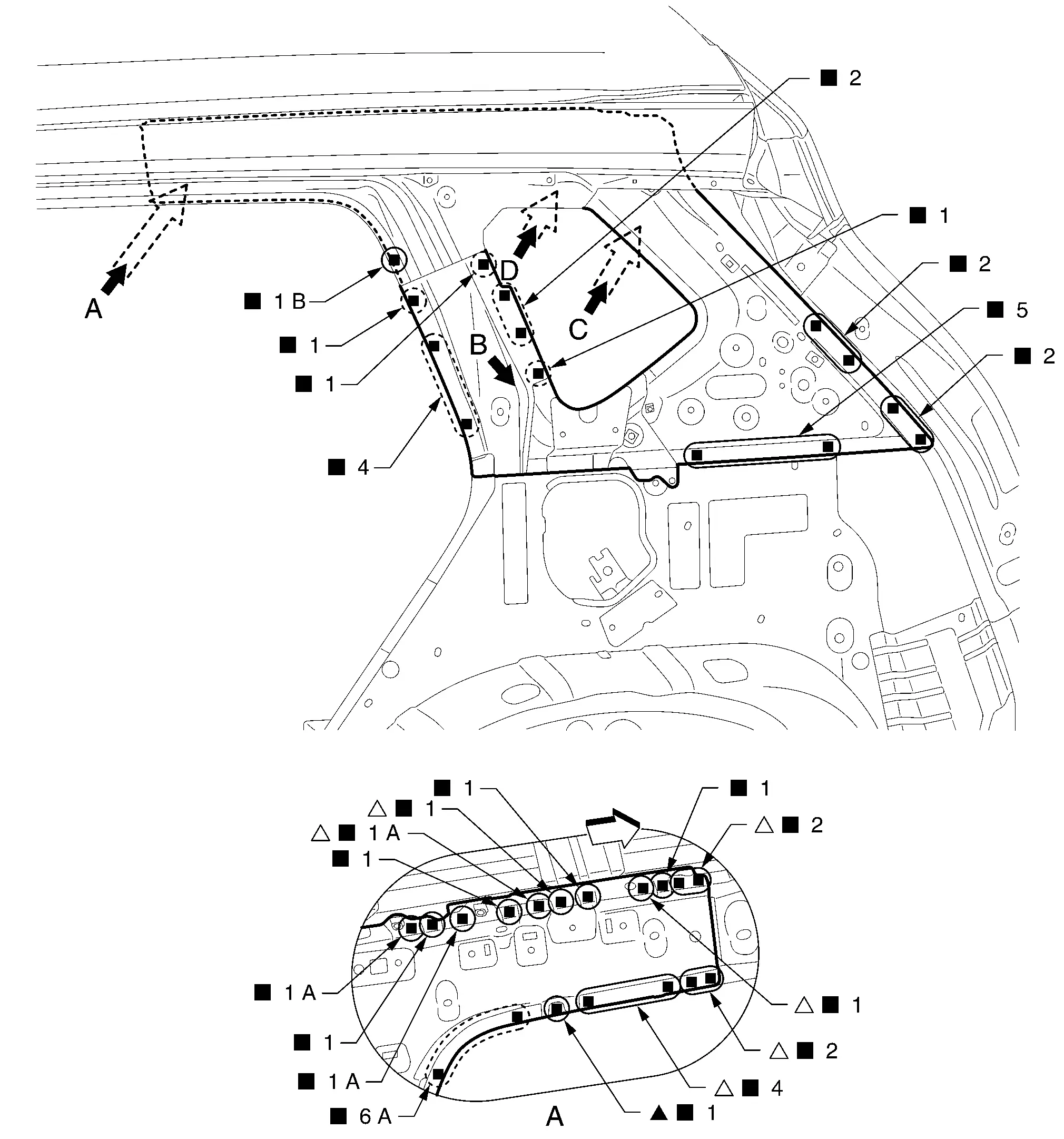 ■ 2
■ 1
■ 2
■ 5
■ 2
A
■ 1 B
■ 1
■ 1
■ 4
D
C
B

■ 1
△ ■ 1
△ ■ 1 A
■ 1
■ 1
△ ■ 2
■ 1 A
■ 1
■ 1 A
■ 6 A
△ ■ 1
△ ■ 2
△ ■ 4
▲ ■ 1
A