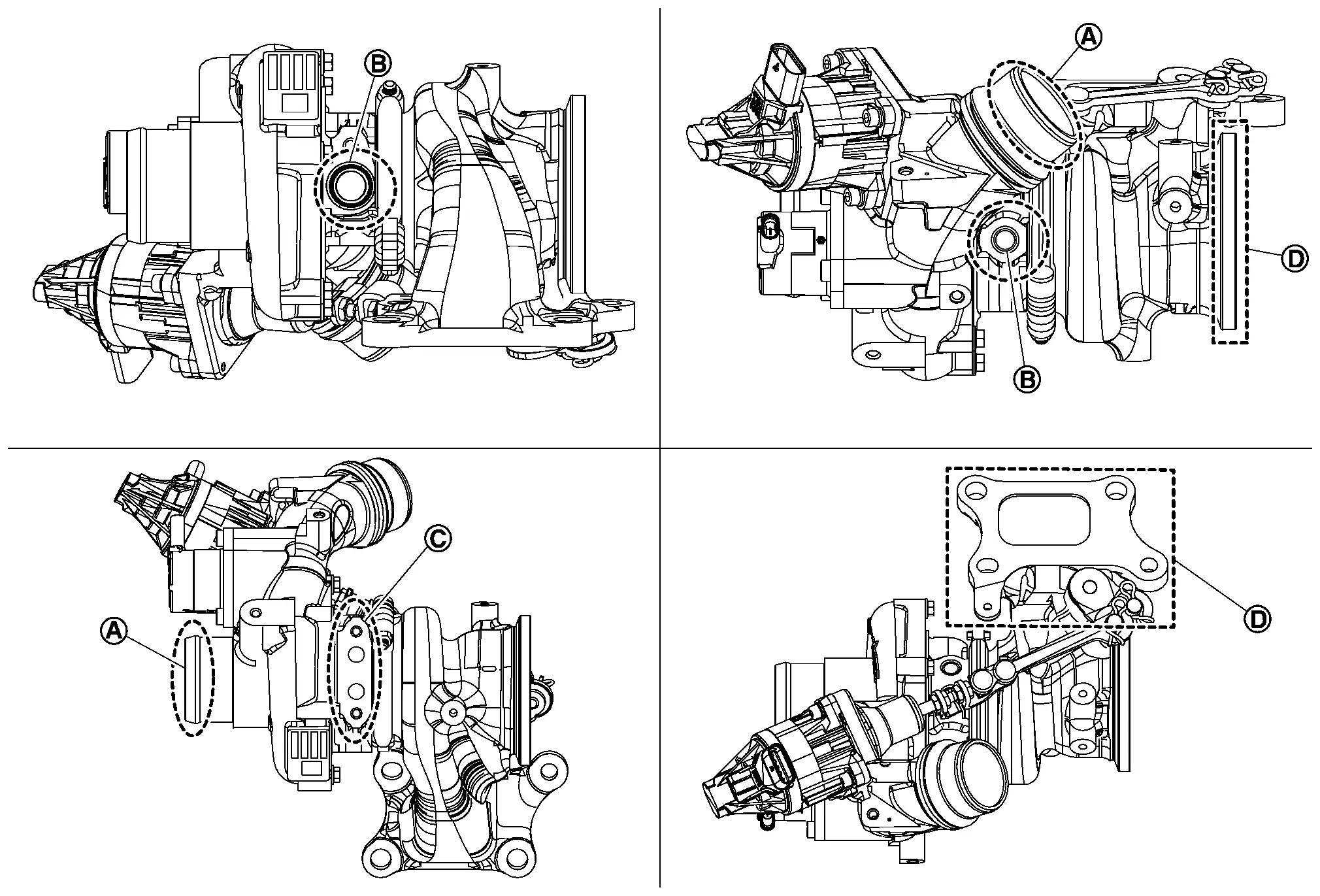 B

A

D

B

C

A

D