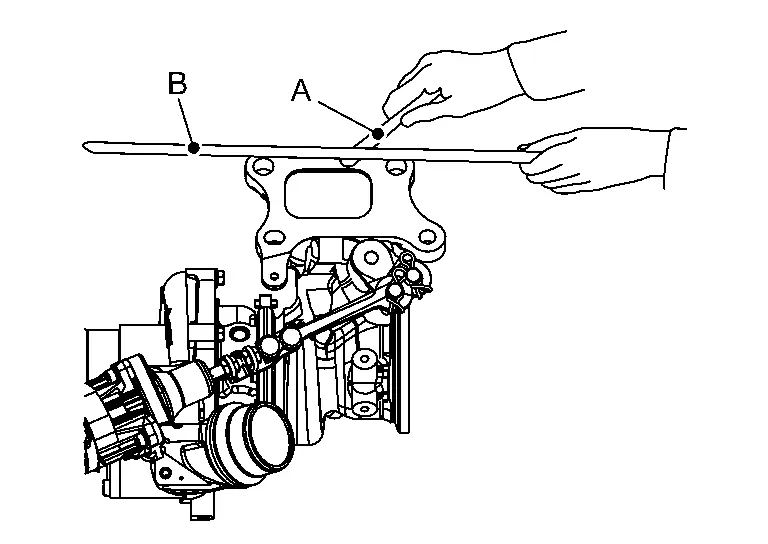 B
A