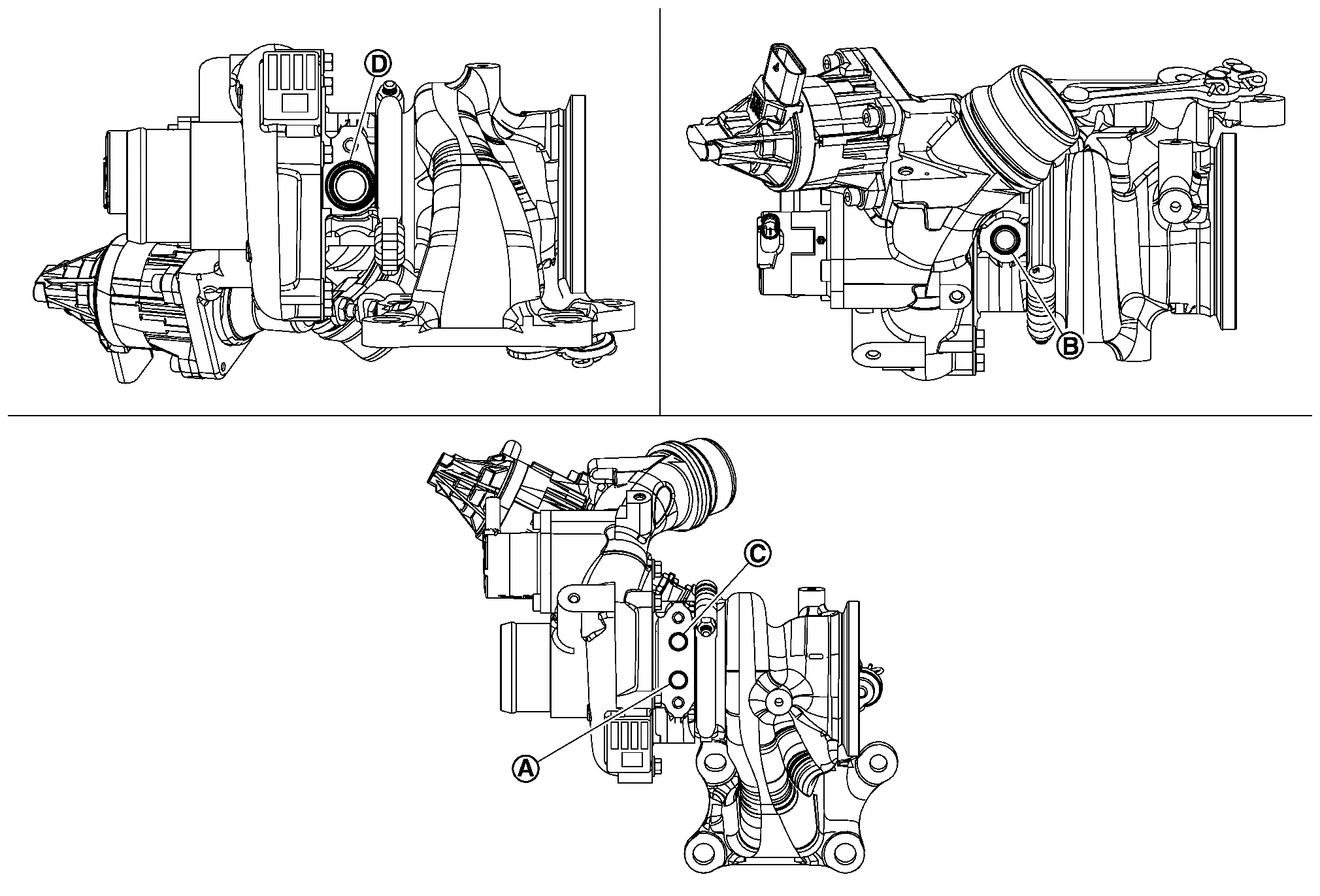 D
B
C
A