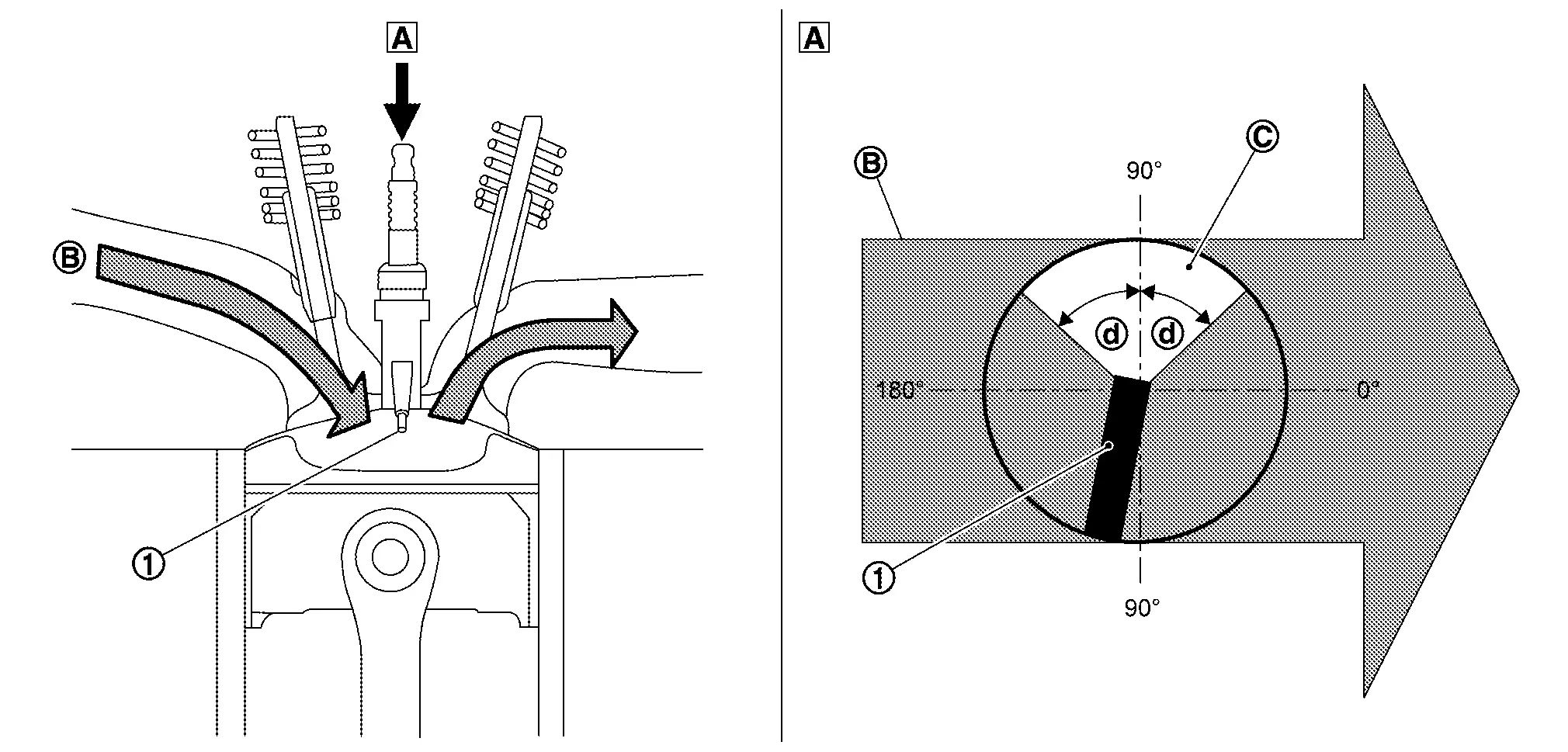 A

B

1

A

B

C

90°

d

d

180°

0°

1

90°