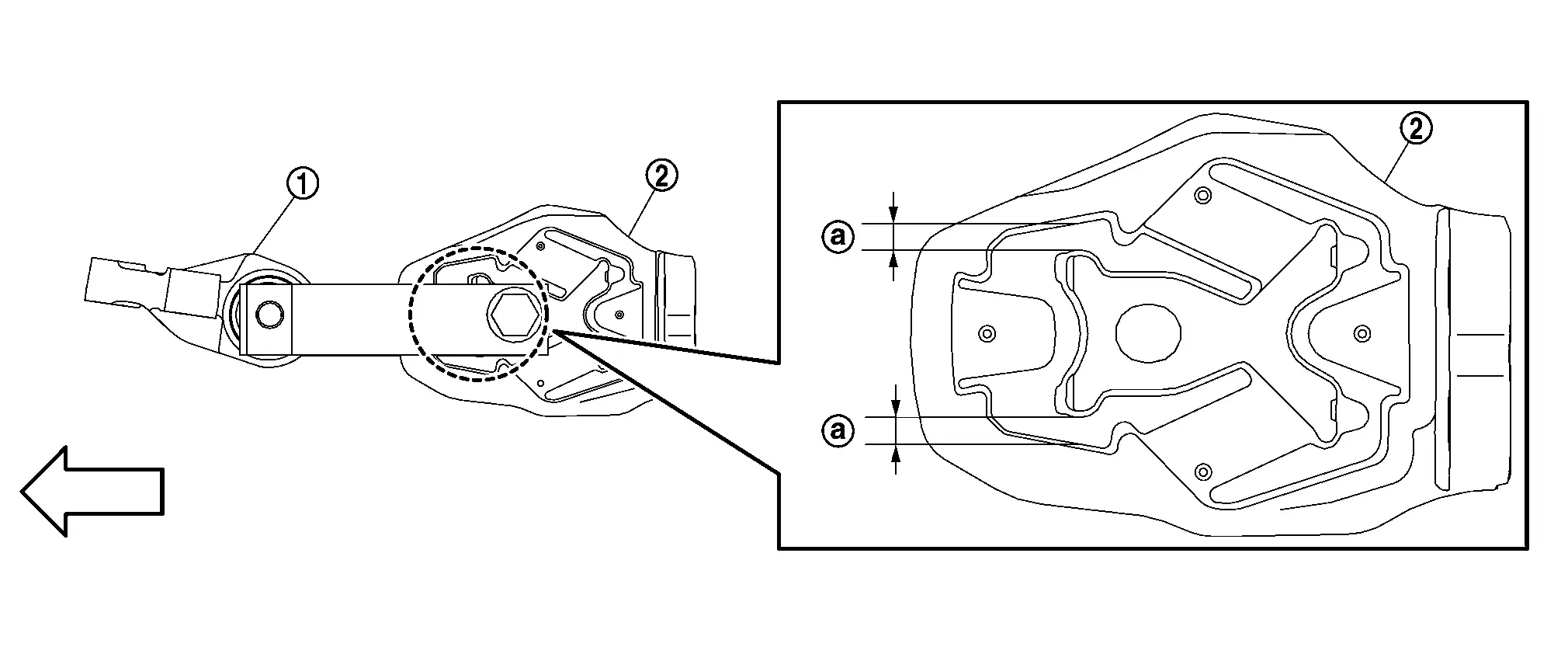 ①
②
②
ⓐ
ⓐ