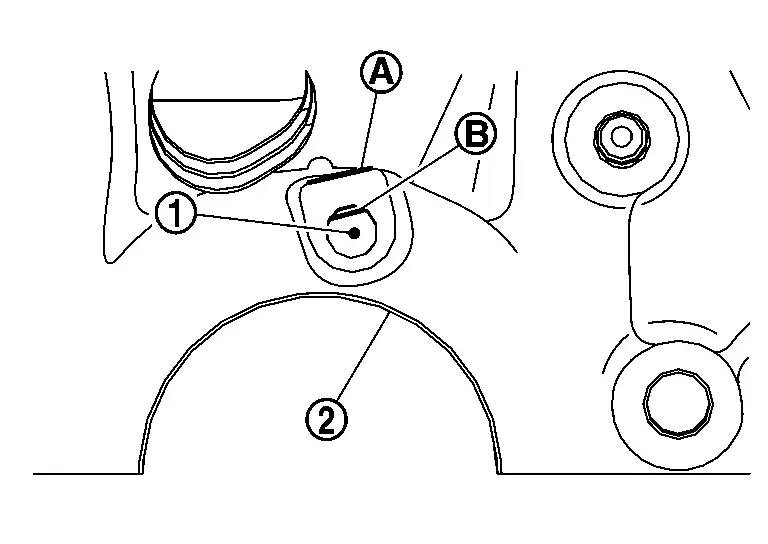 A
B
1
2