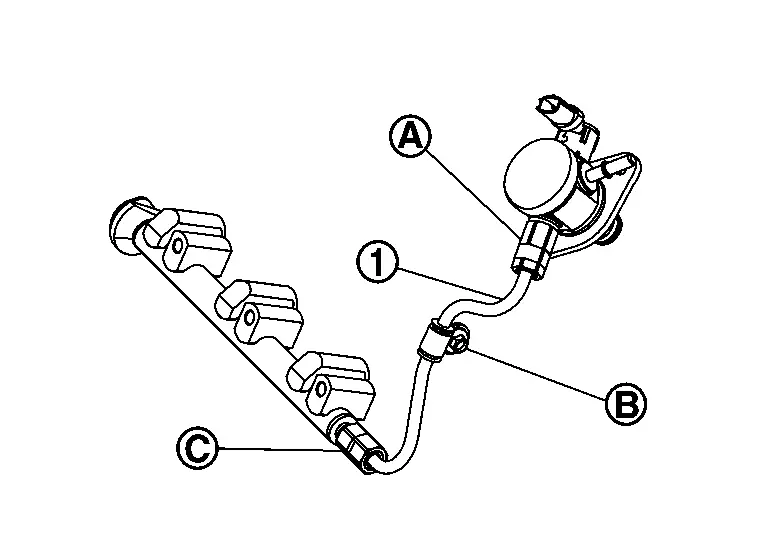 A
1
B
C