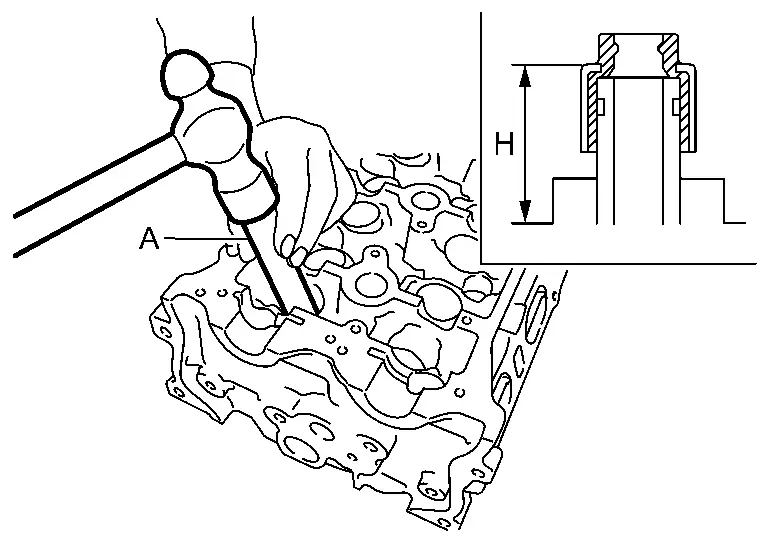 A

H