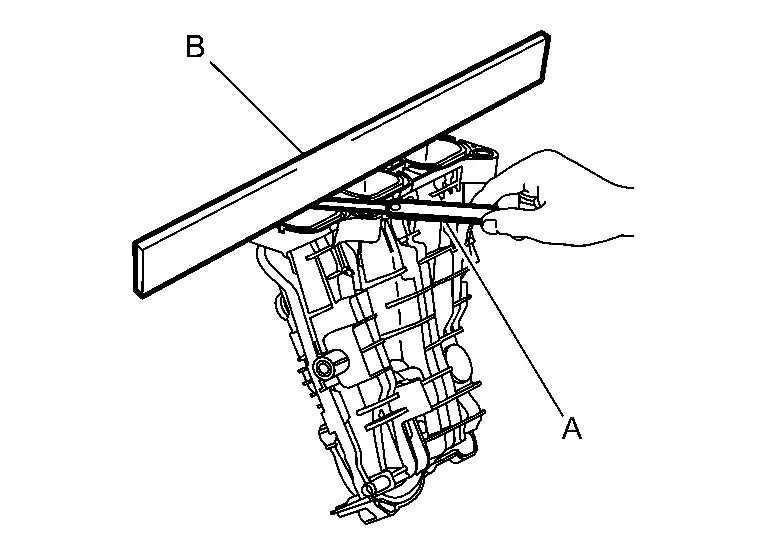 B

A