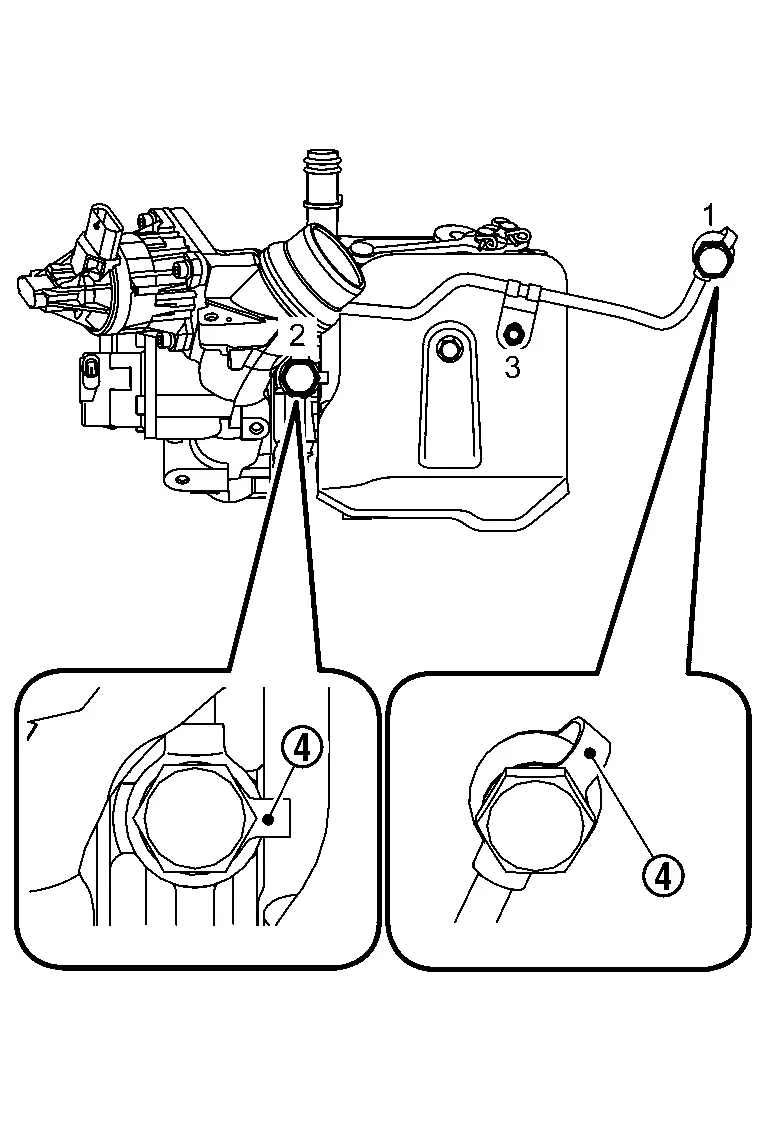 1
2
3
4
4