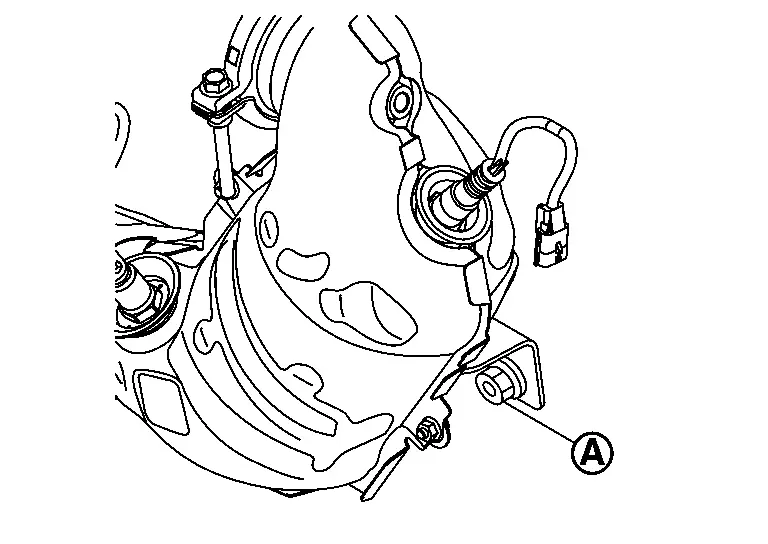 A