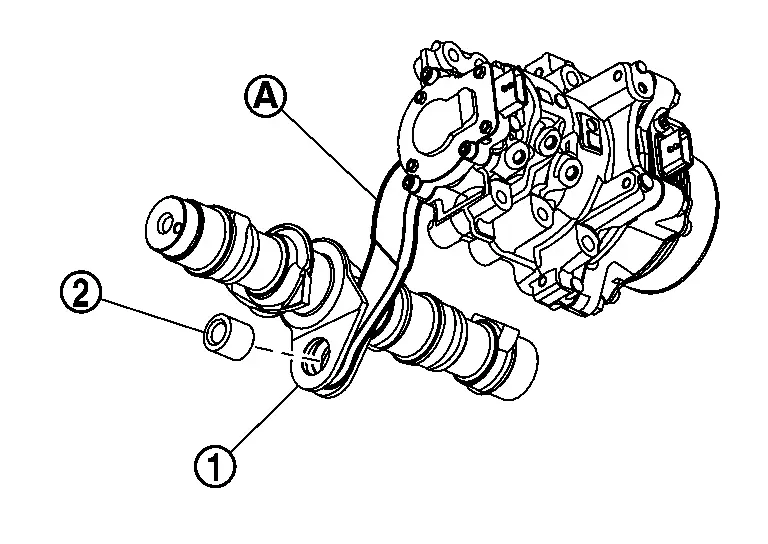 A
2
1