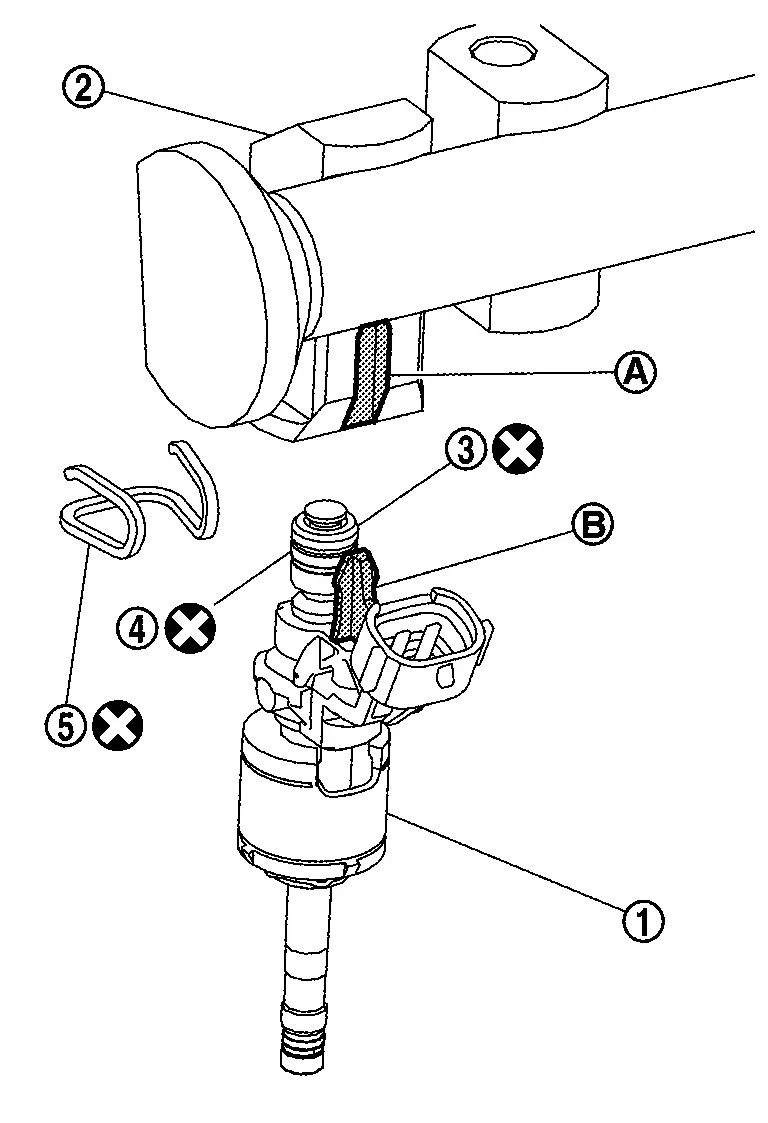 2
A
3
B
4
5
1