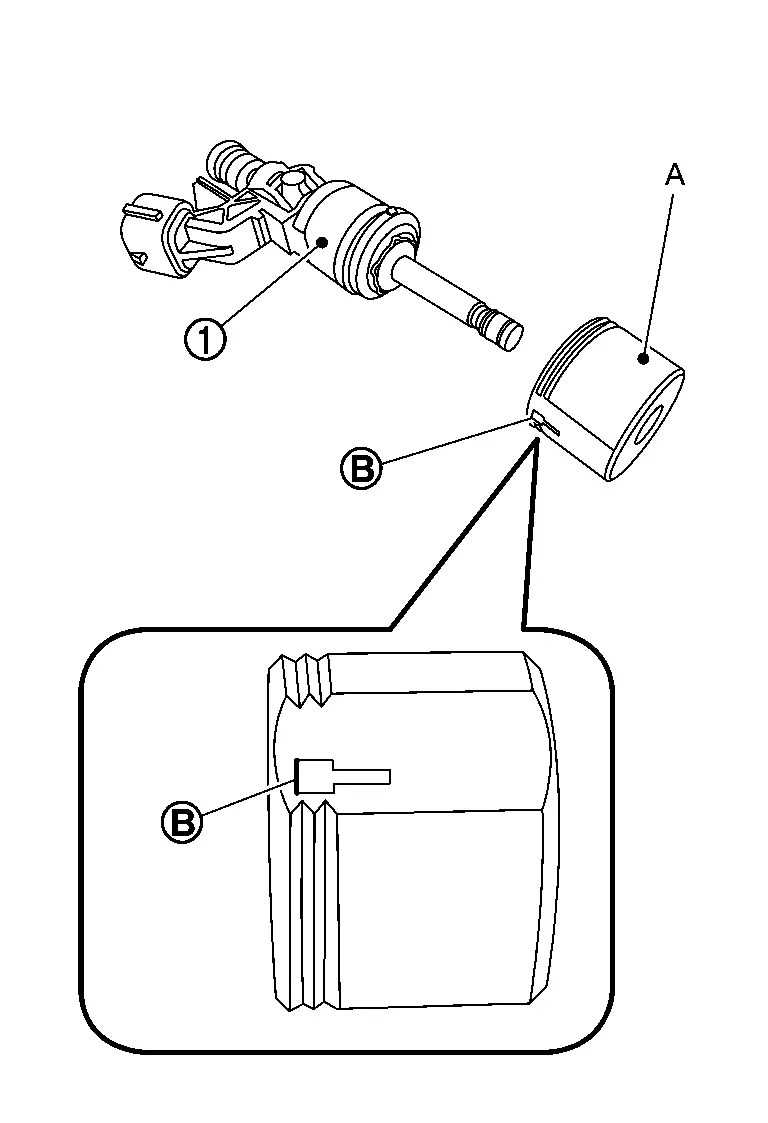 A
1
B
B