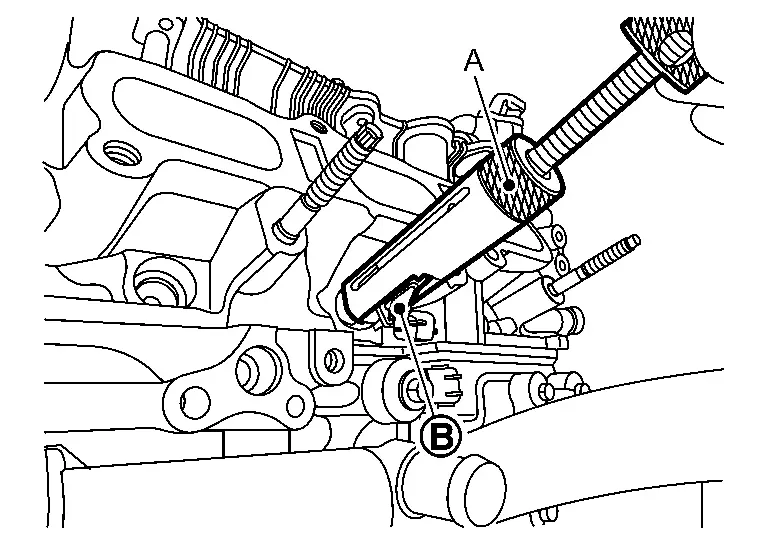 A
B