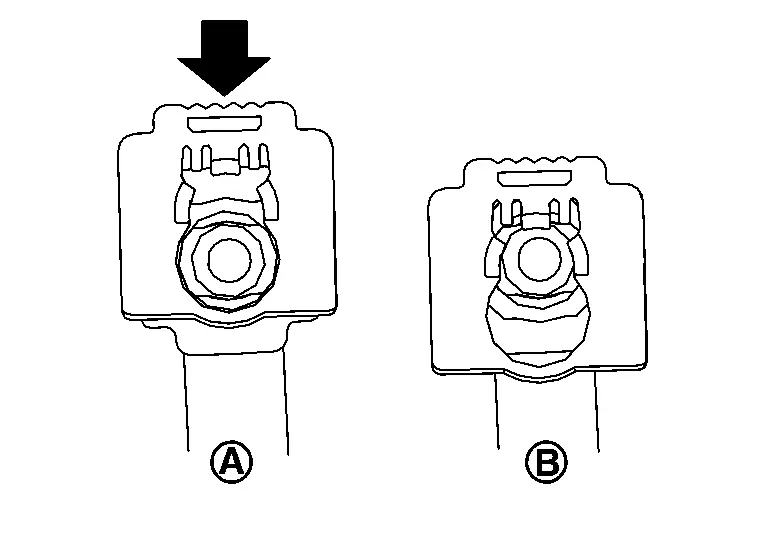 A

B