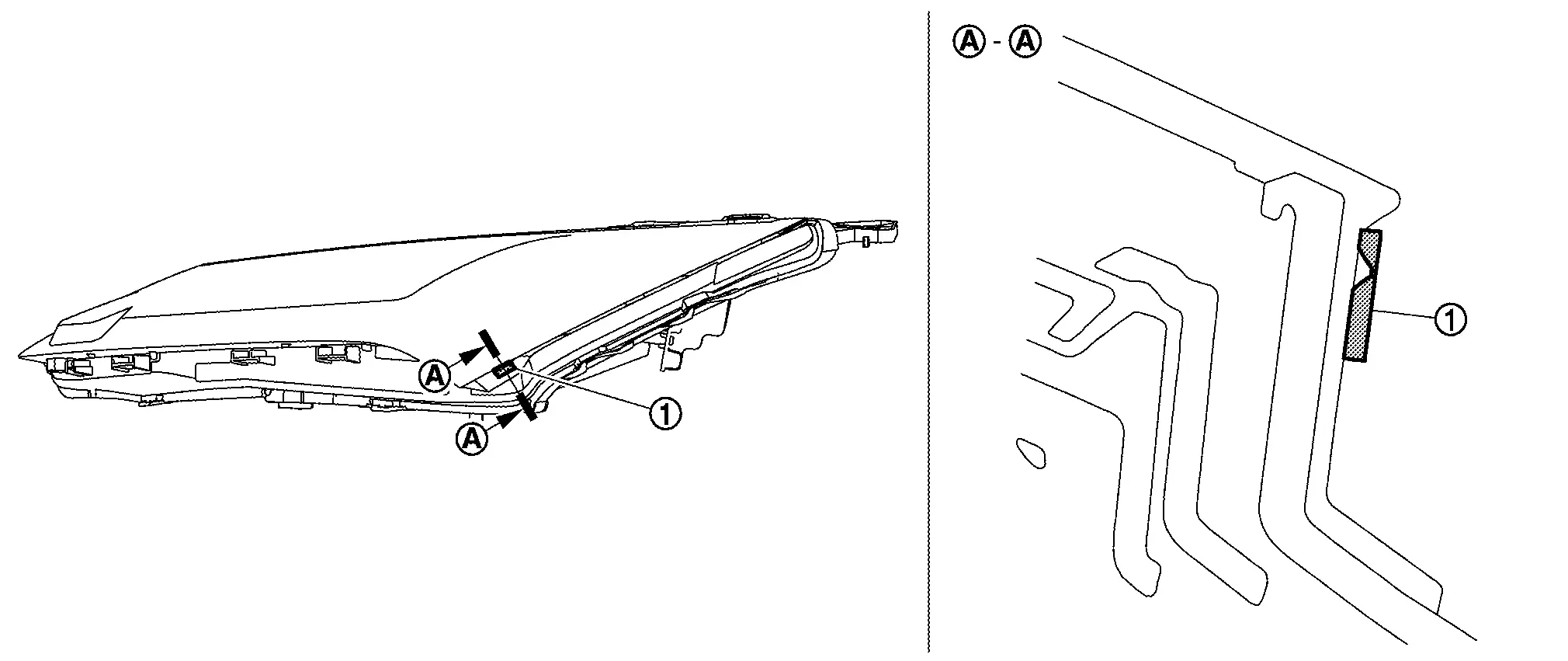 A
A
1
A - A
1