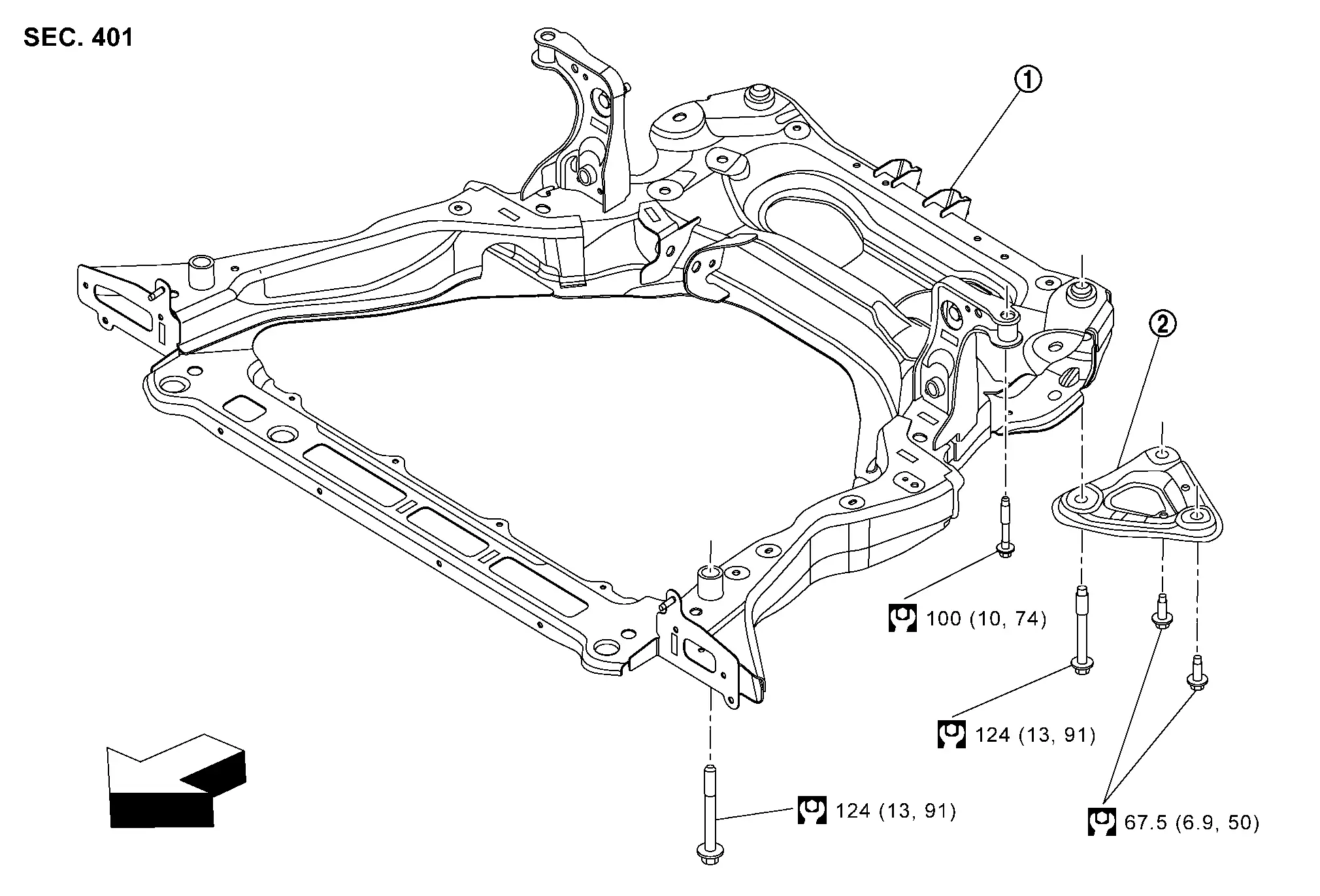 SEC. 401

①

②

100 (10, 74)

124 (13, 91)

124 (13, 91)

67.5 (6.9, 50)