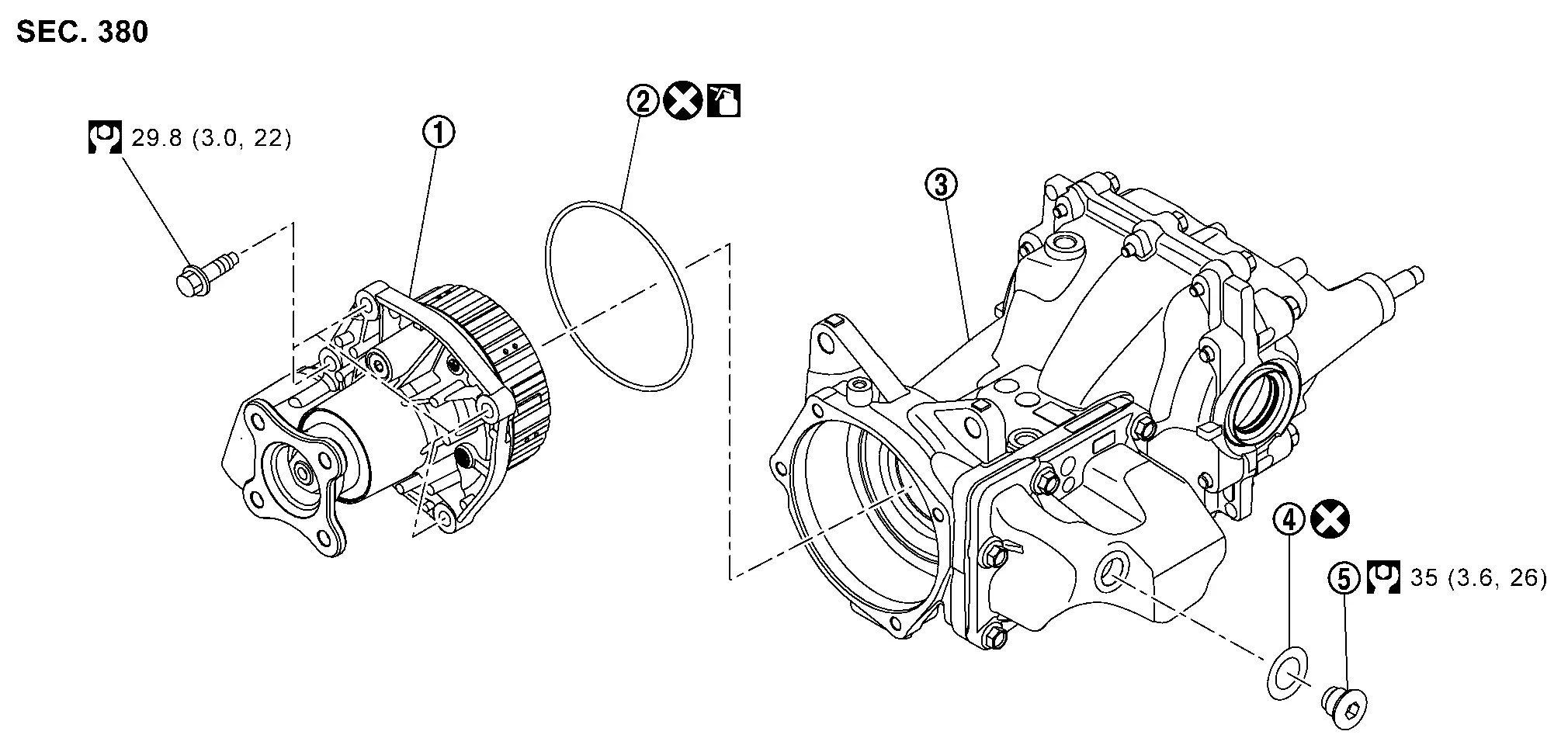 SEC. 380

29.8 (3.0, 22)

①

②

③

④

⑤ 35 (3.6, 26)