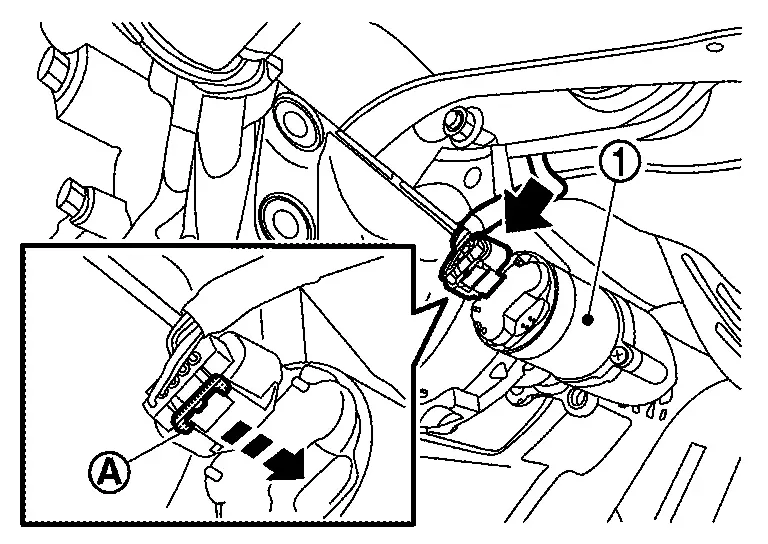 1

A