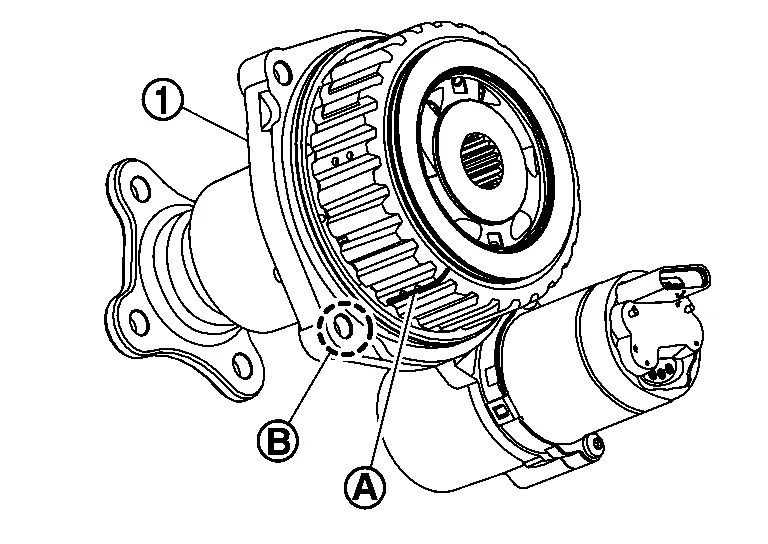 1
B
A