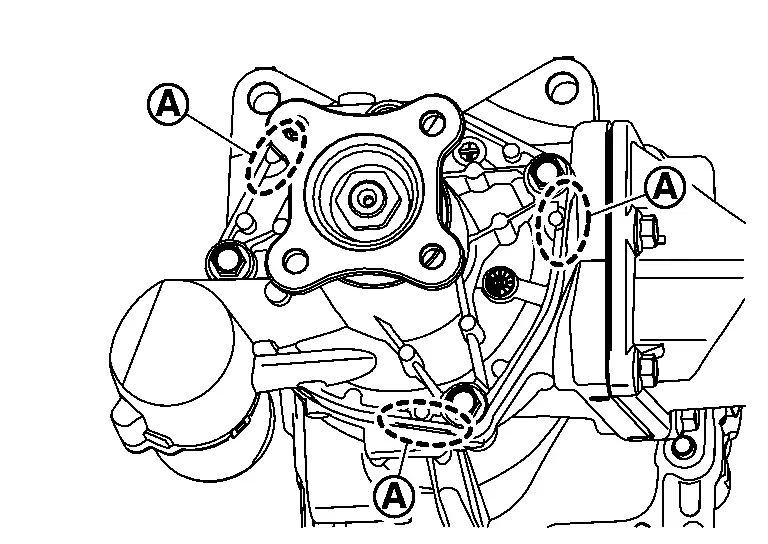 A
A
A