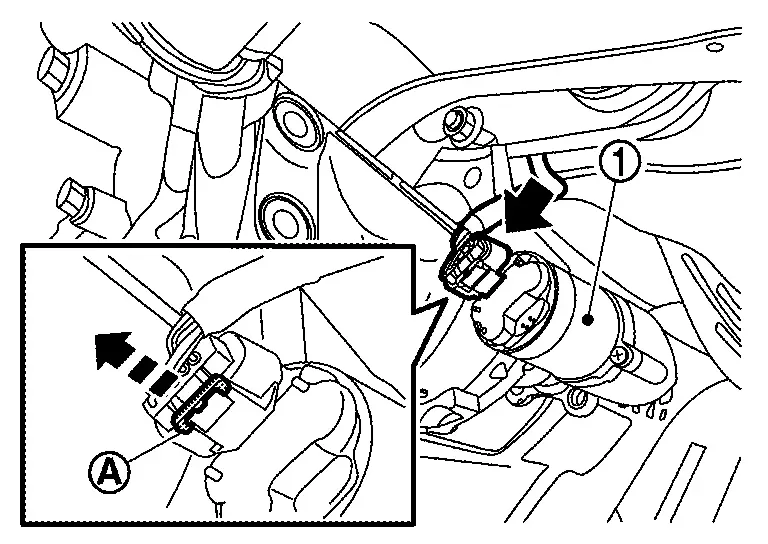 1

A