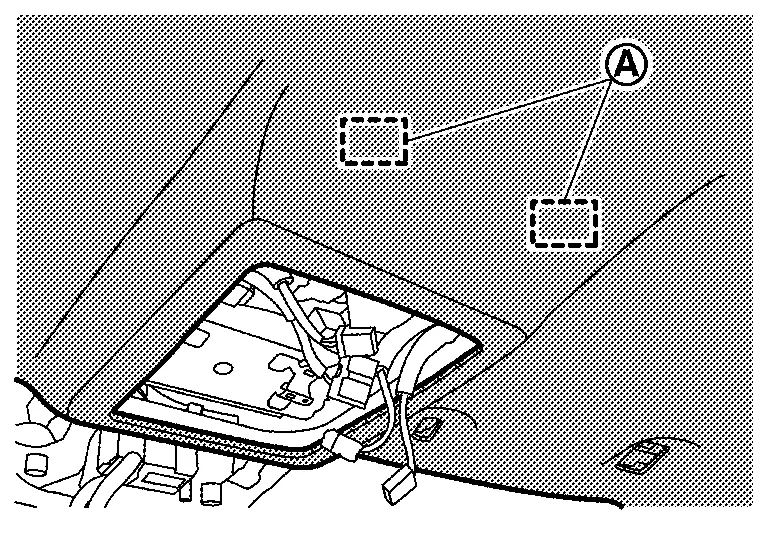 A