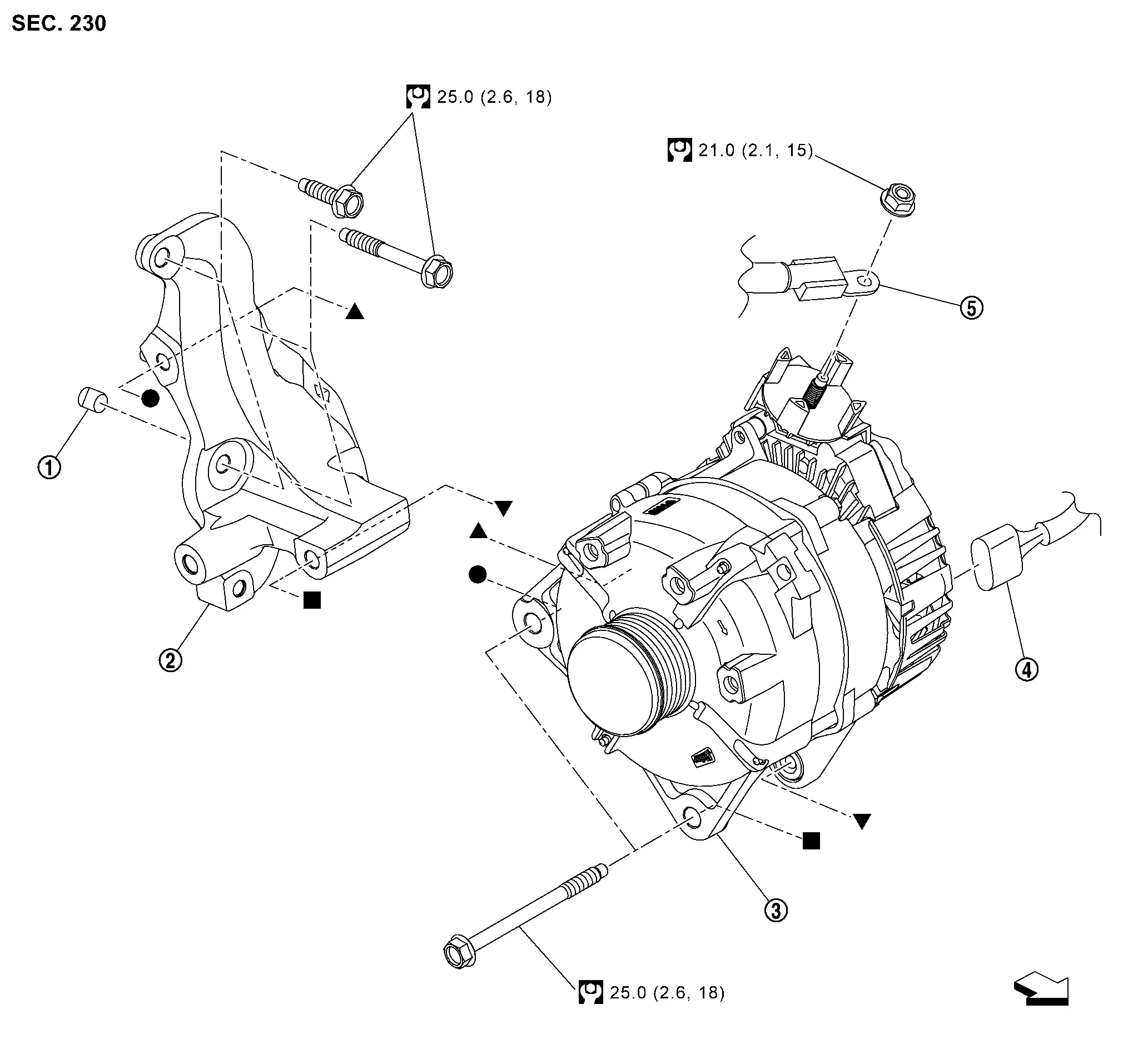 SEC. 230

25.0 (2.6, 18)

21.0 (2.1, 15)

⑤

①

②

④

③

25.0 (2.6, 18)