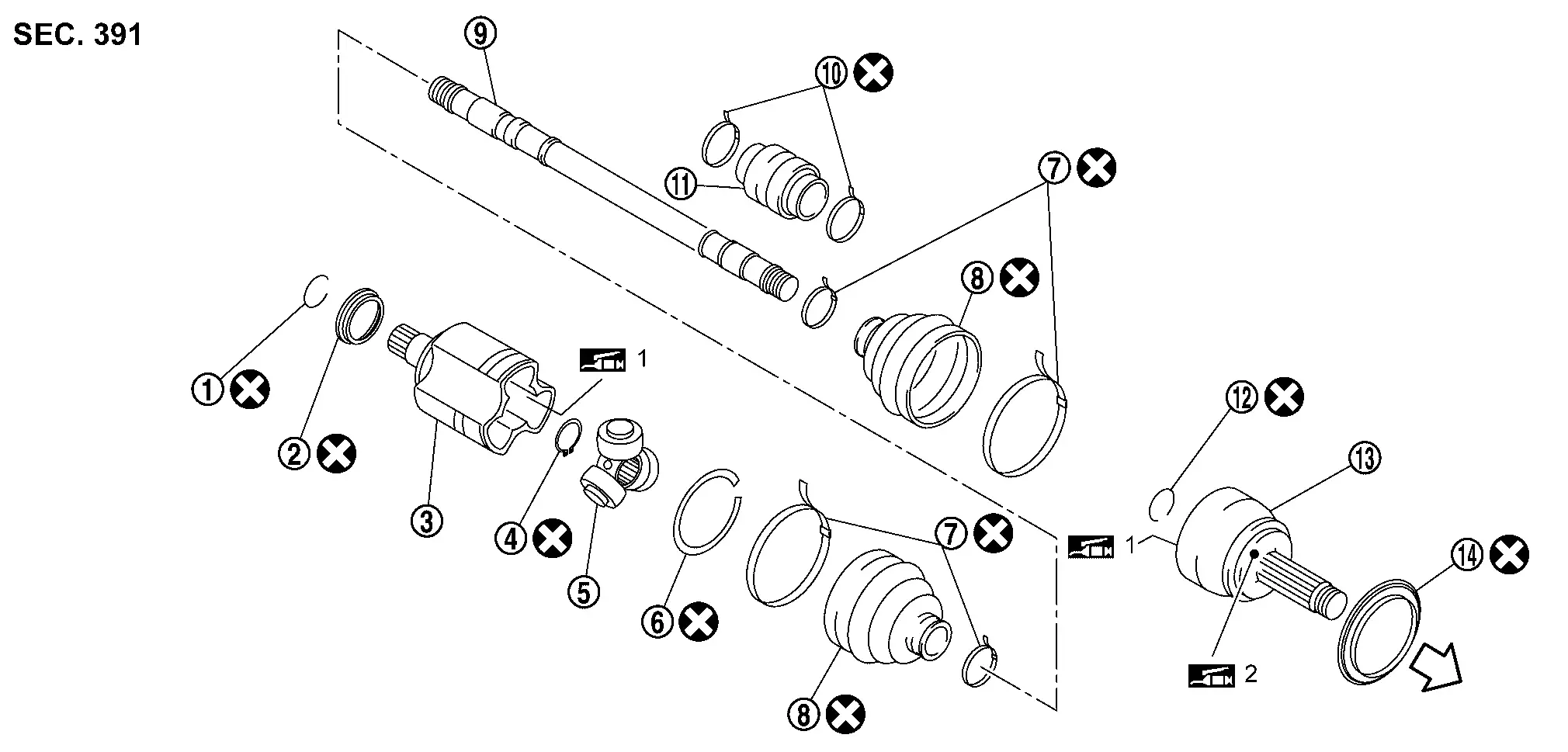 SEC. 391

9
10
11
7
8
1
2
3
1
4
5
6
7
8
12
13
1
14
2