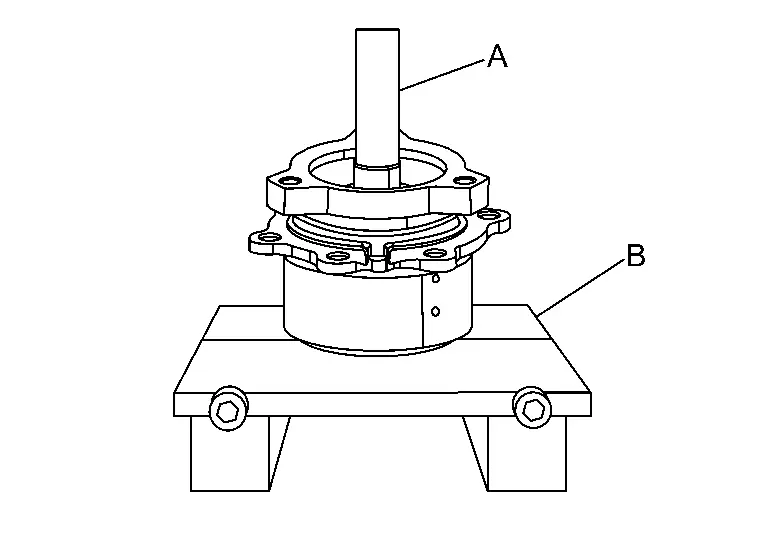 A
B