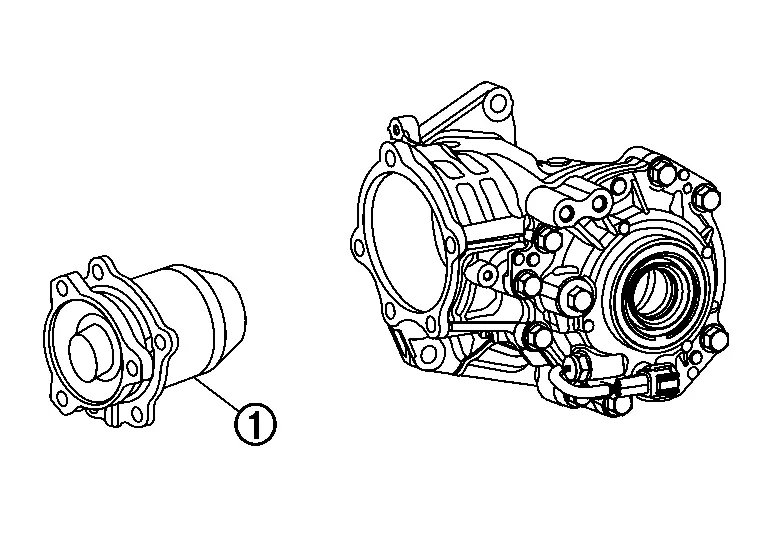 1