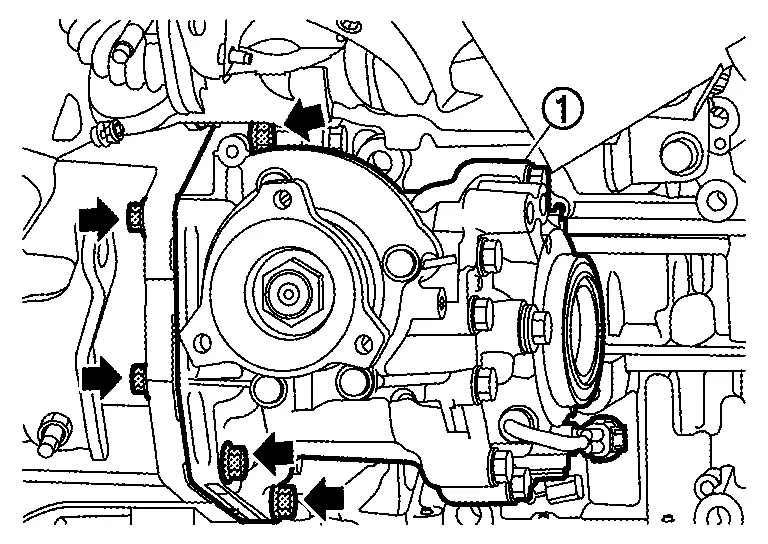 1