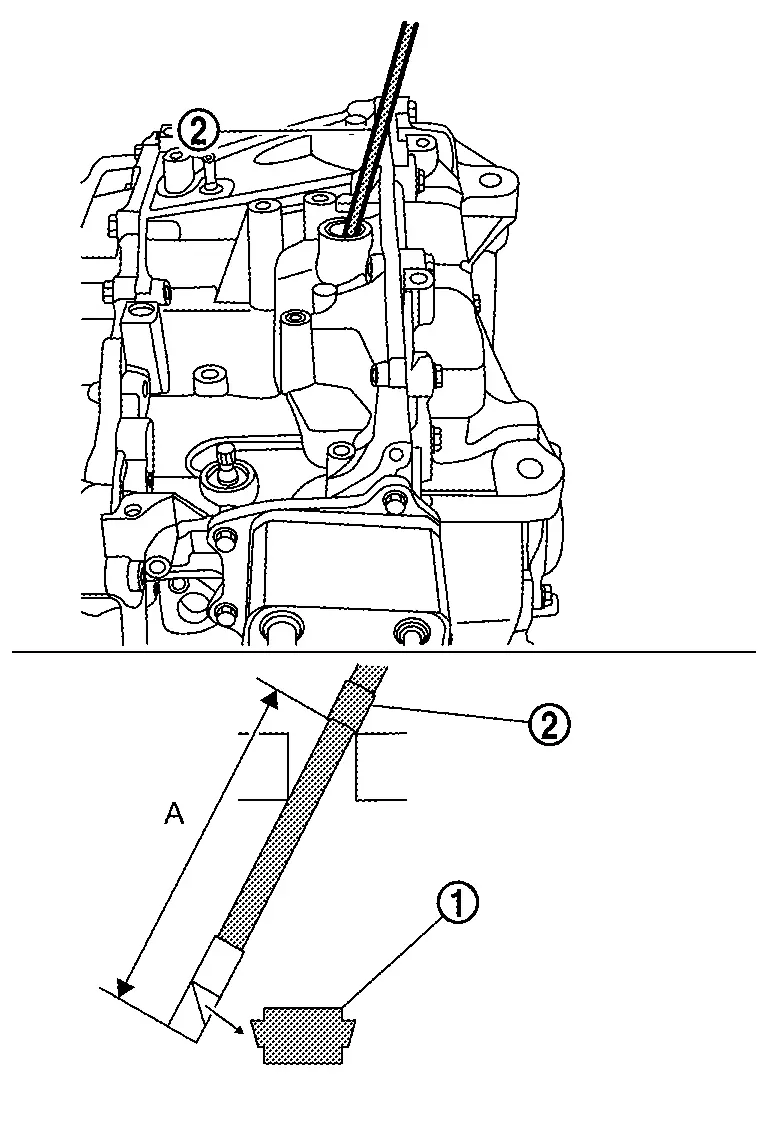 2

2

A

1