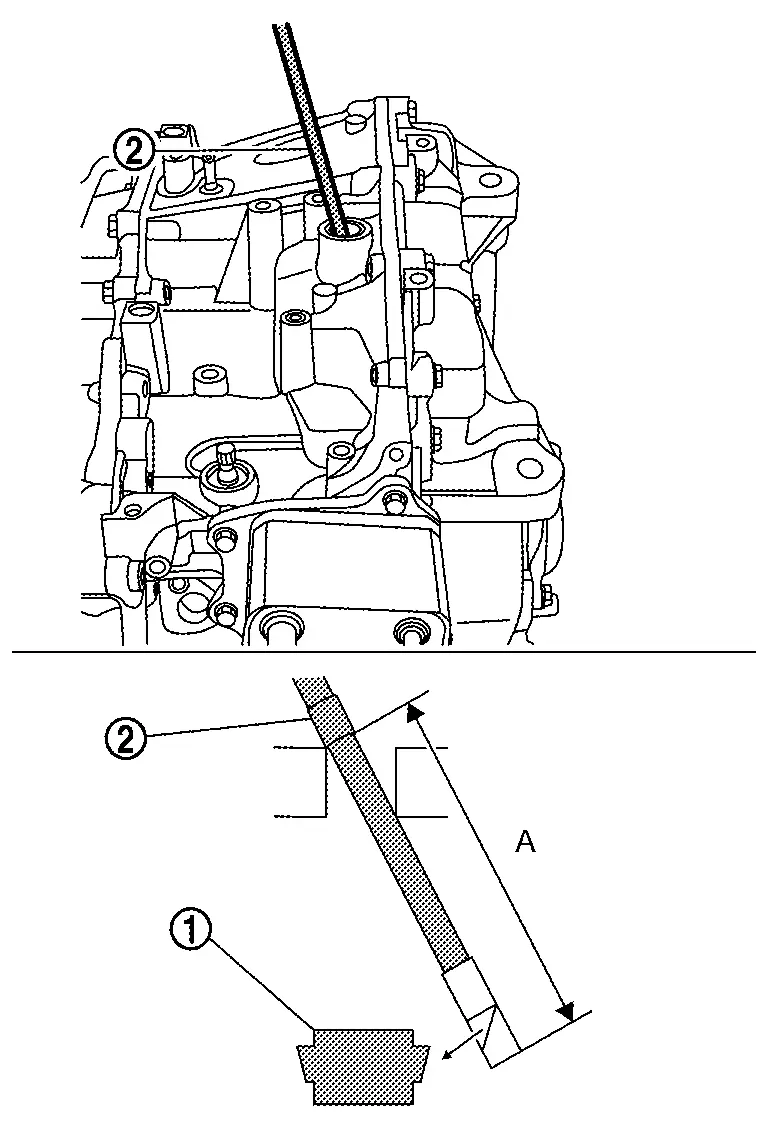 2

2

A

1