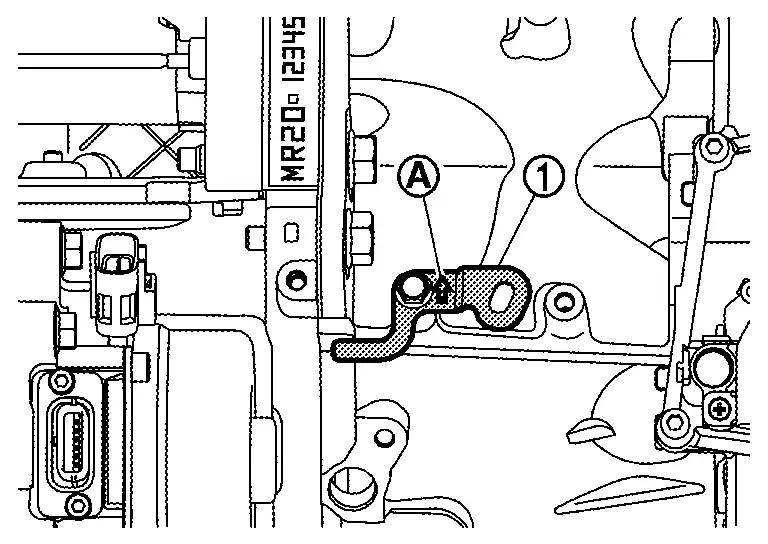 MR20 12345

A

1