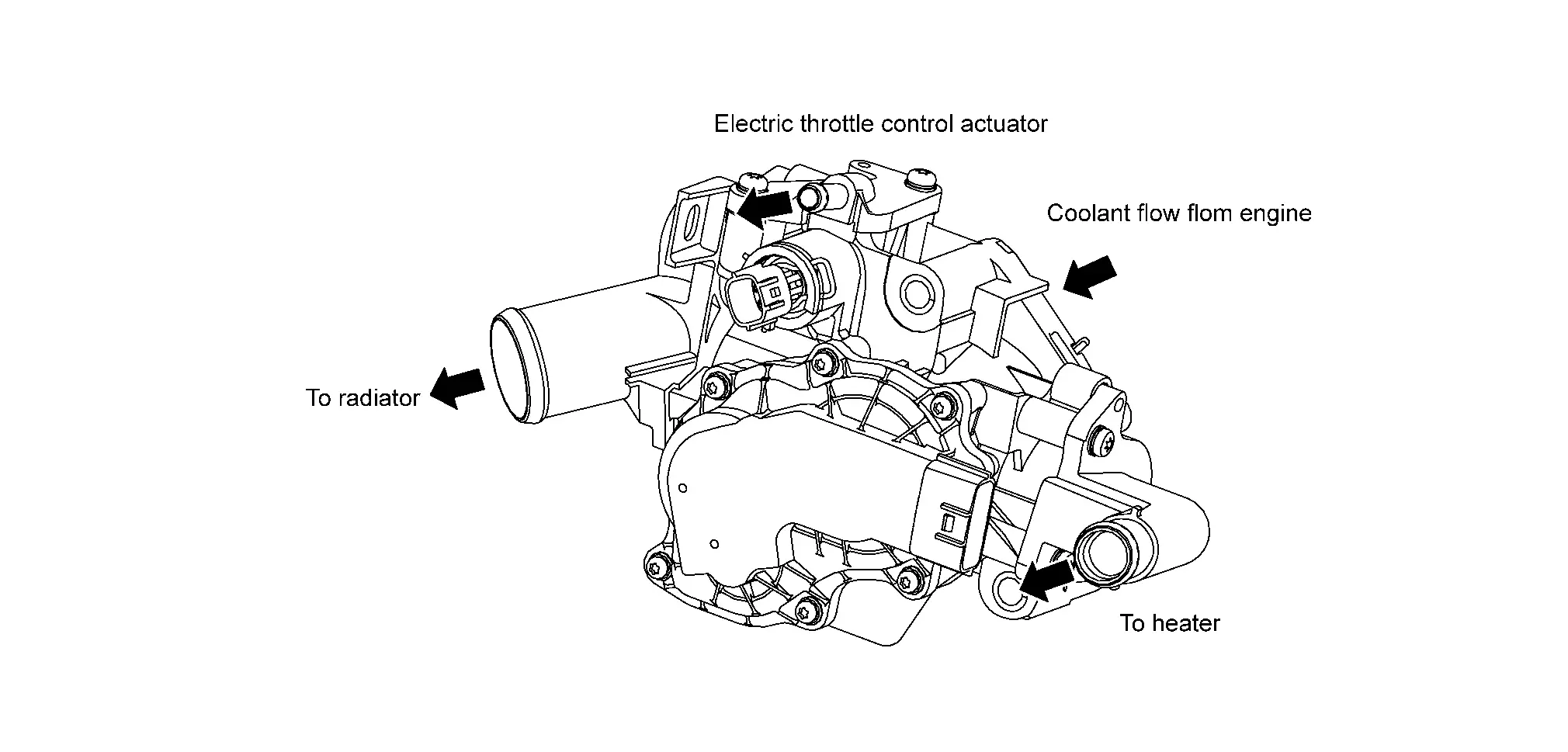 Electric throttle control actuator

Coolant flow flom engine

To radiator

To heater