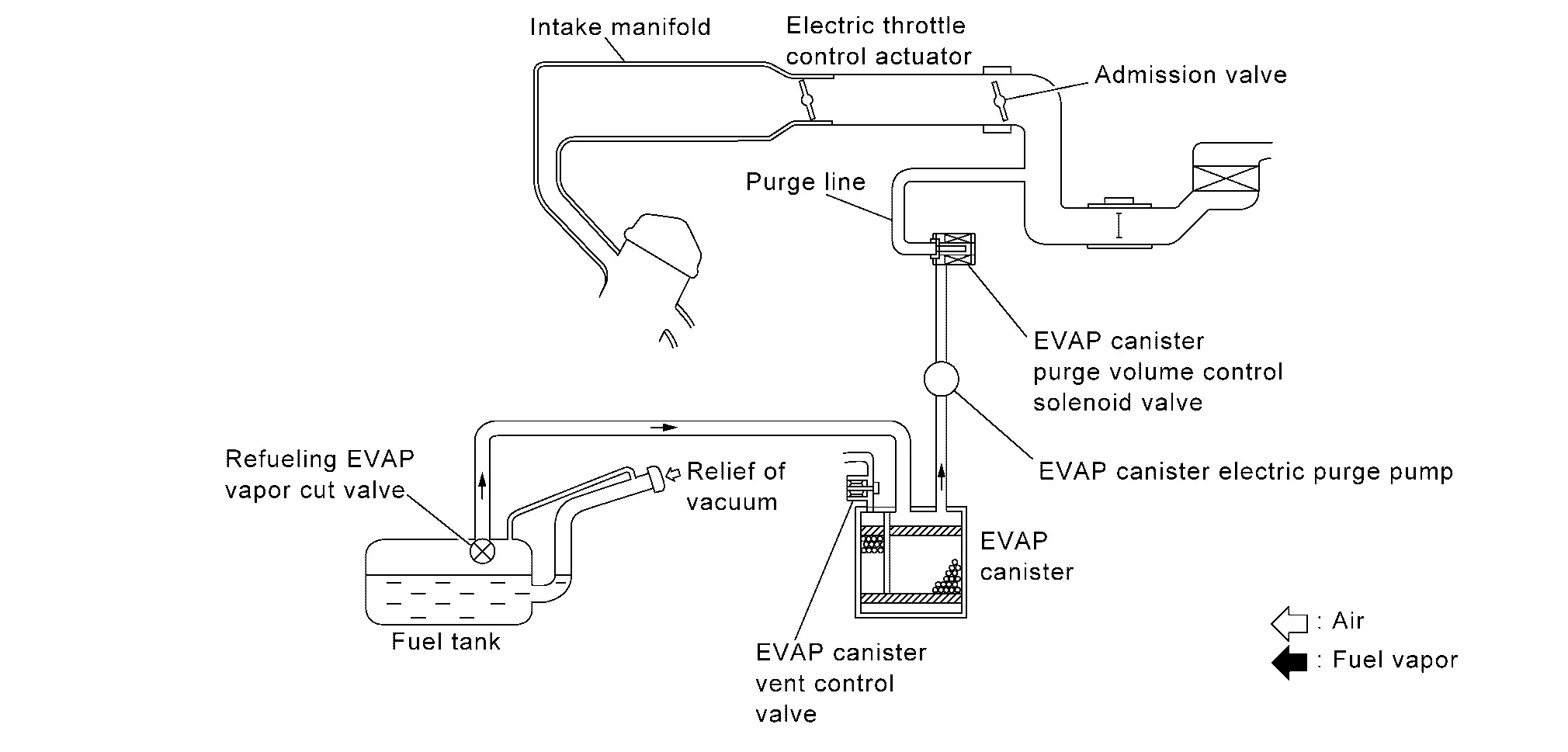 Intake manifold

Electric throttle control actuator

Admission valve

Purge line

EVAP canister purge volume control solenoid valve

EVAP canister electric purge pump

Refueling EVAP vapor cut valve

Relief of vacuum

EVAP canister

Fuel tank

EVAP canister vent control valve

: Air

: Fuel vapor