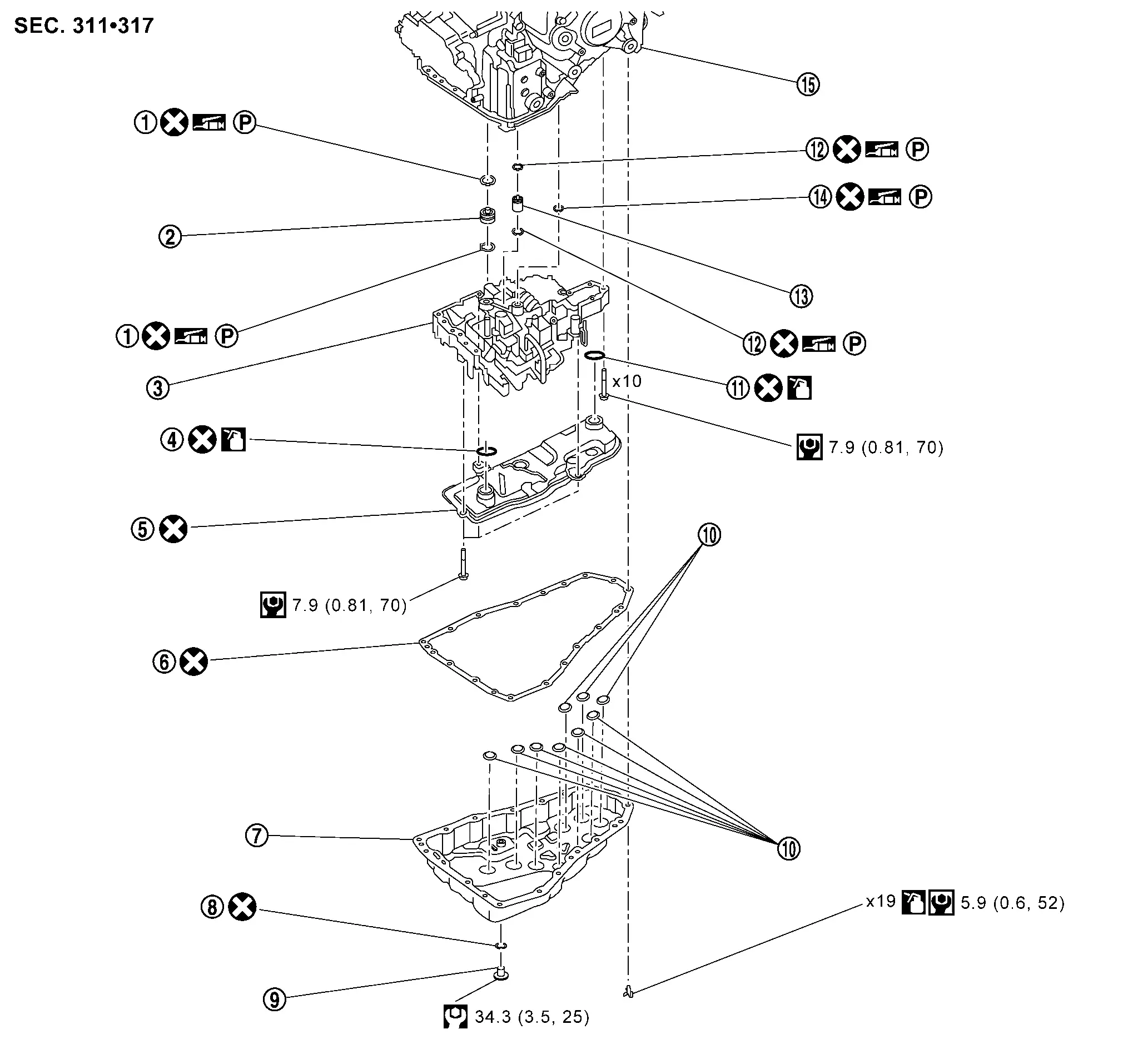 SEC. 311•317

15

1 P

12 P

14 P

2

13

1 P

12 P

3

x10

11

4

7.9 (0.81, 70)

5

10

7.9 (0.81, 70)

6

7

10

8

x19 5.9 (0.6, 52)

9

34.3 (3.5, 25)