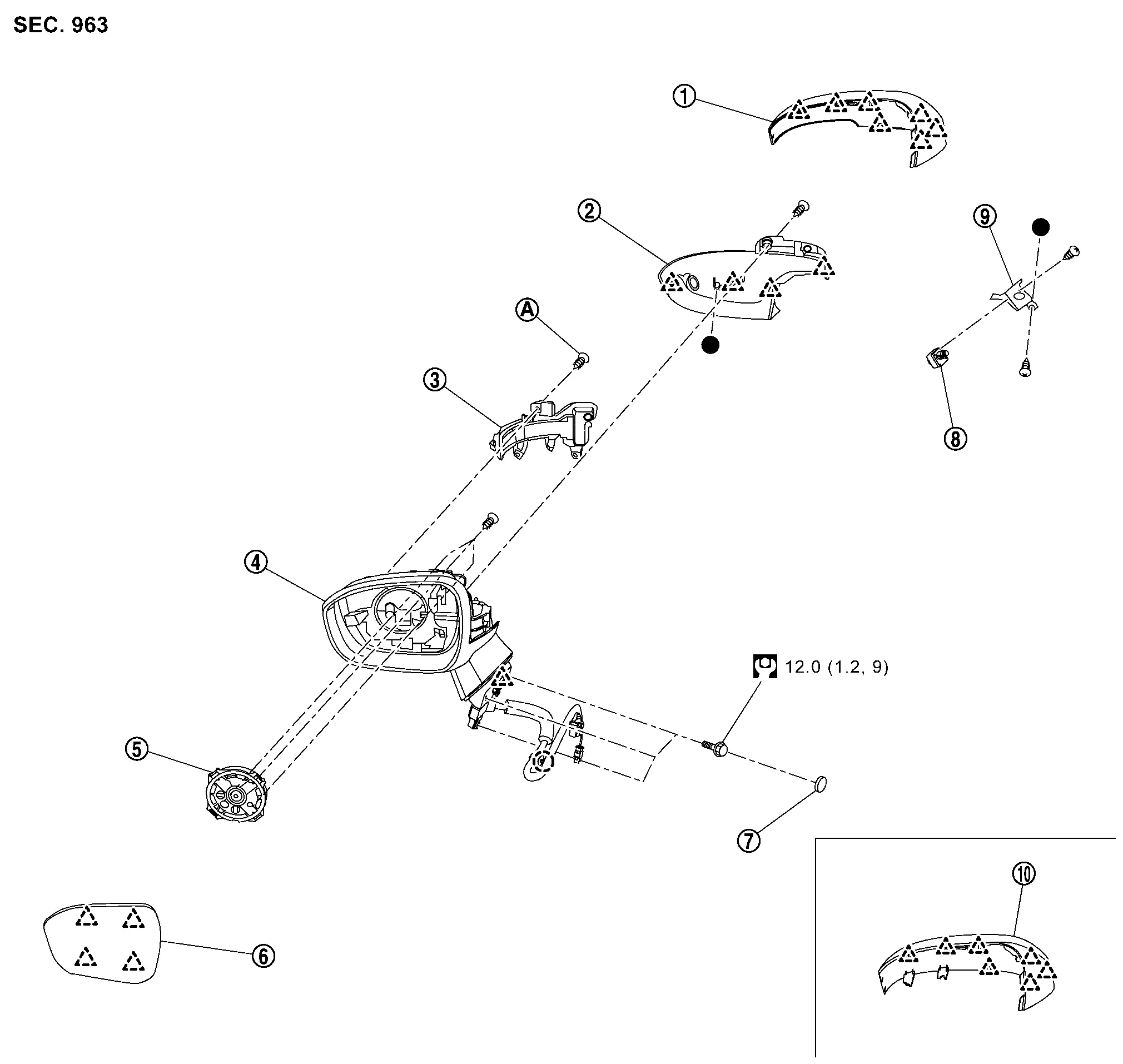 SEC. 963

①

②

⑨

Ⓐ

③

⑧

④

12.0 (1.2, 9)

⑤

⑦

⑩

⑥