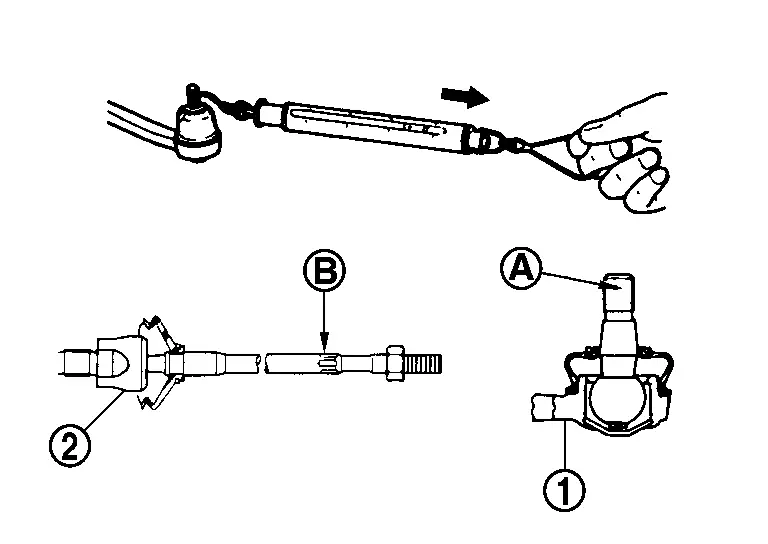 B
A
2
1