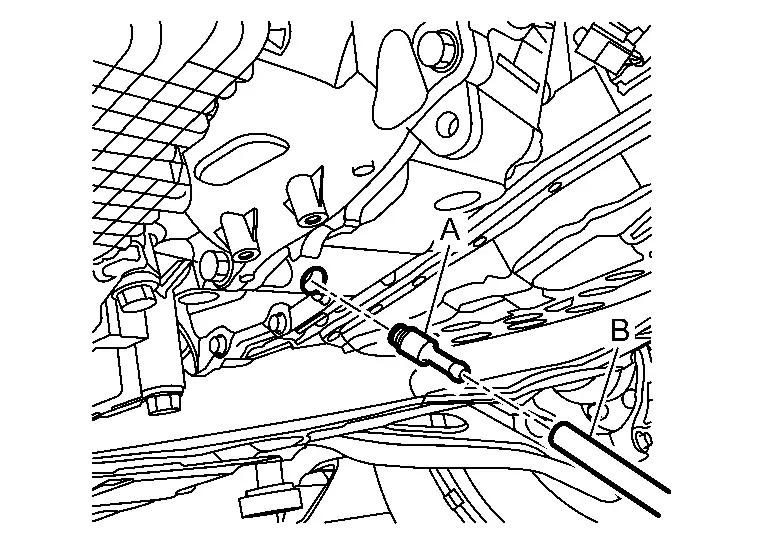 A
B