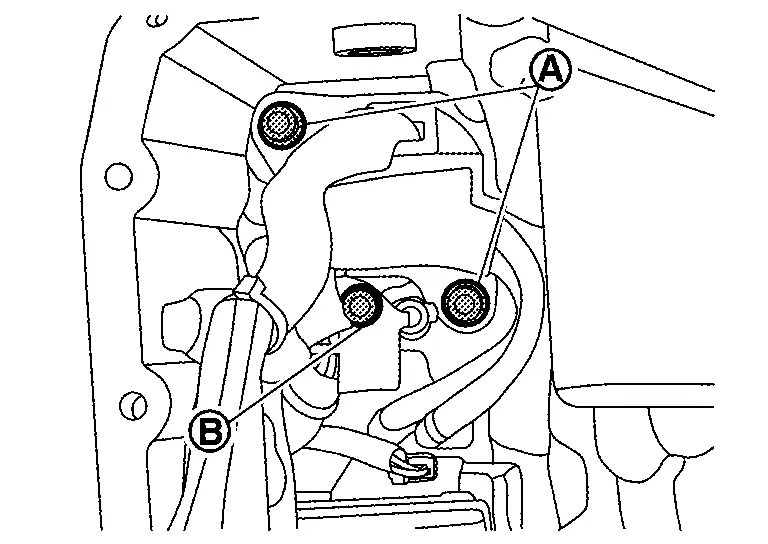 A

B