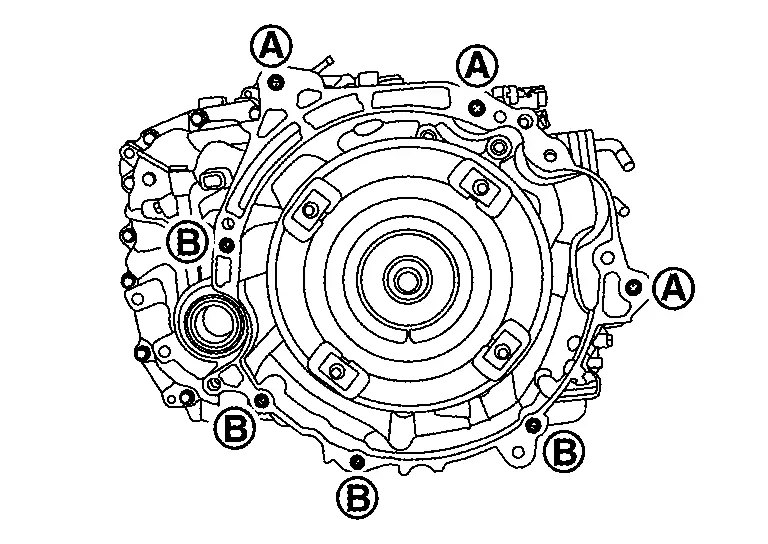 A
A
B
A
B
B
B