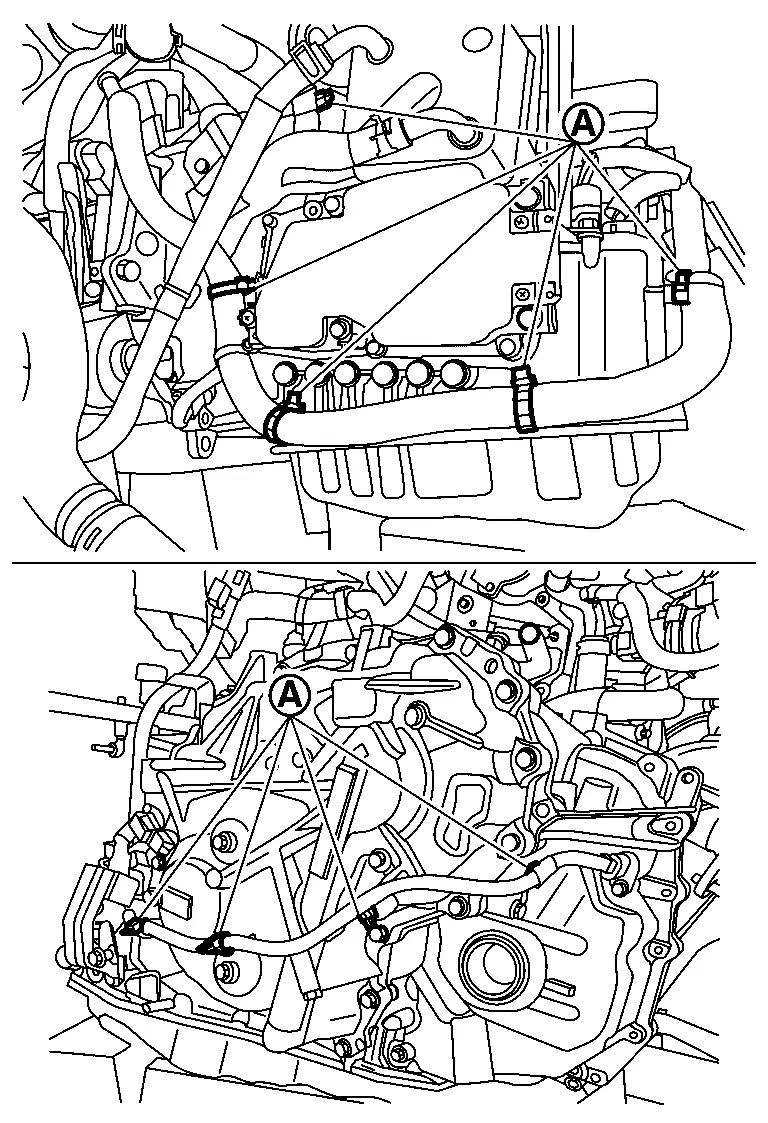 A

A