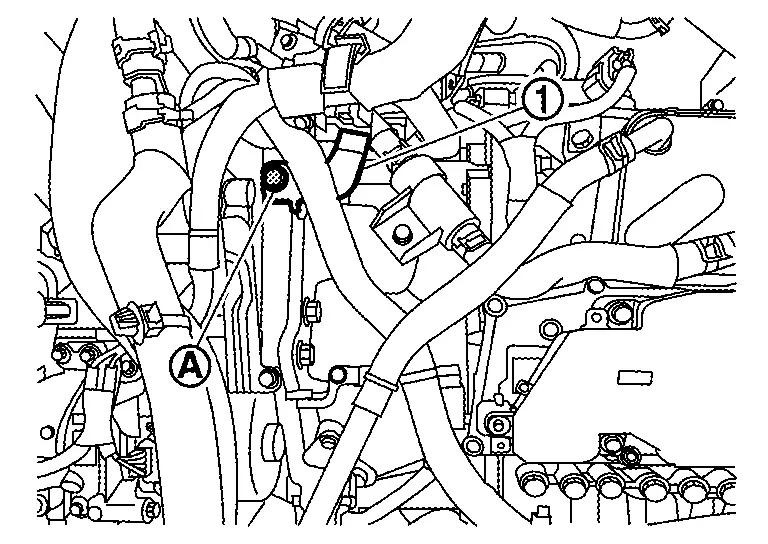 1
A