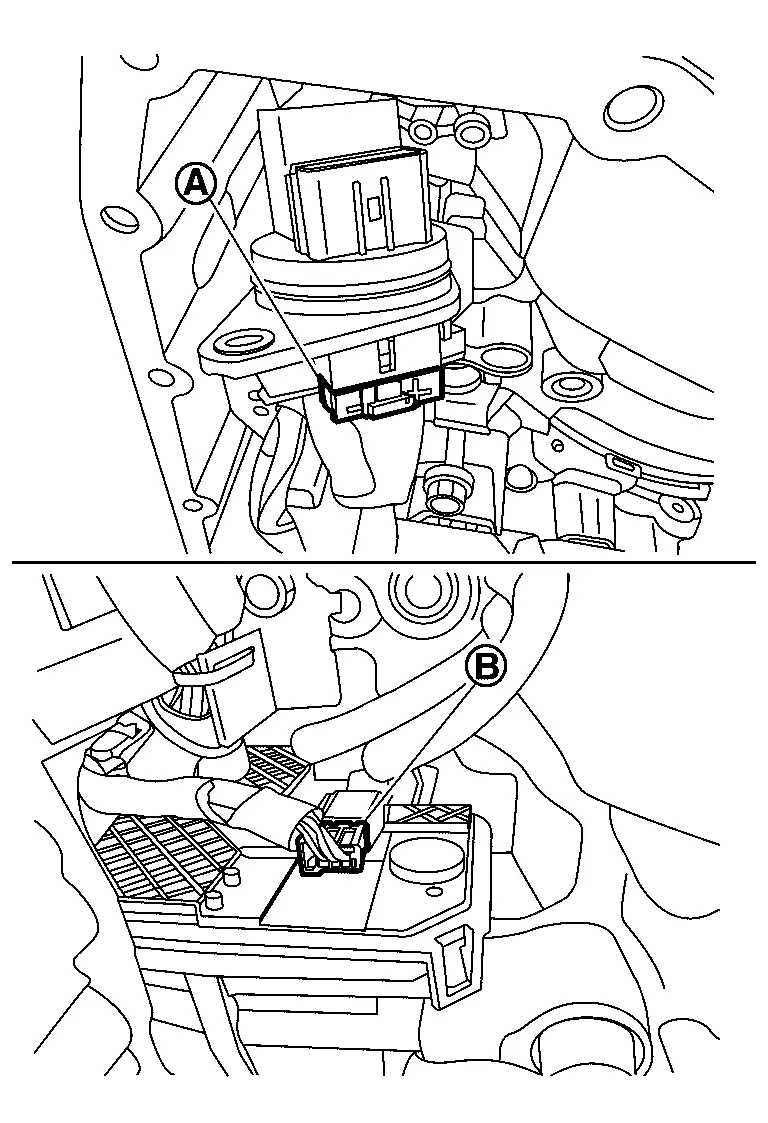 A

B