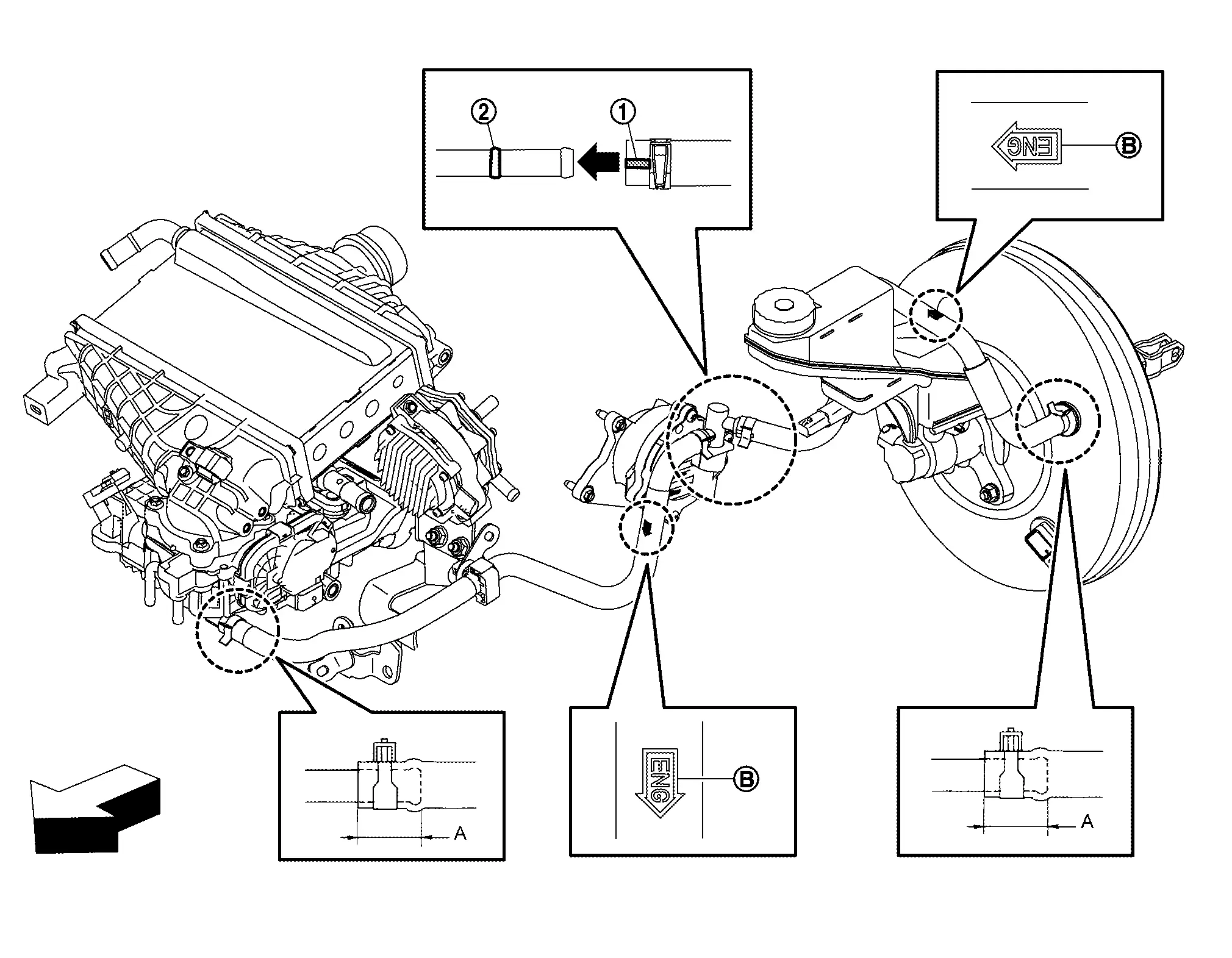 ②
①
ENG
Ⓑ
A
ENG
Ⓑ
A