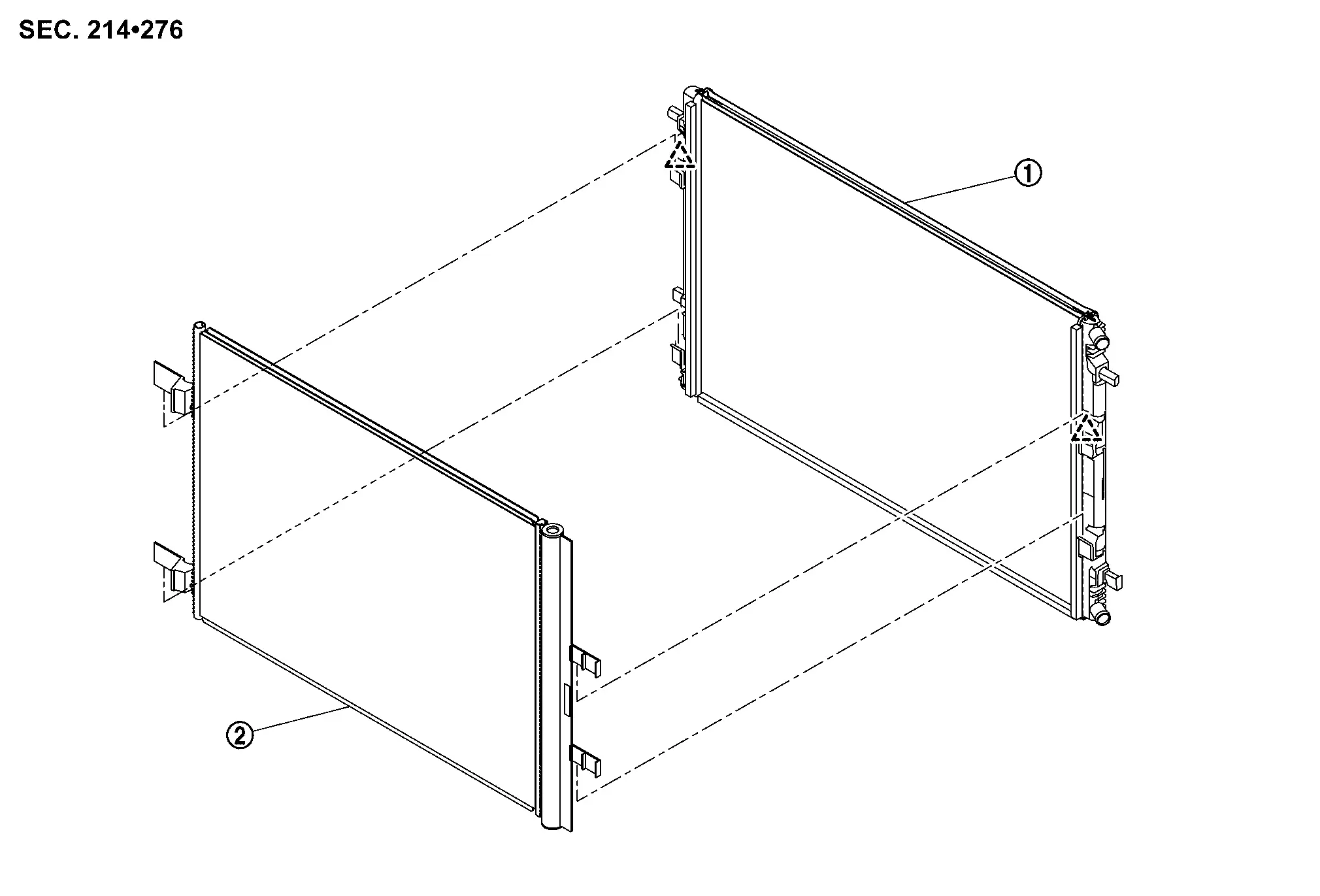 SEC. 214•276

①

②