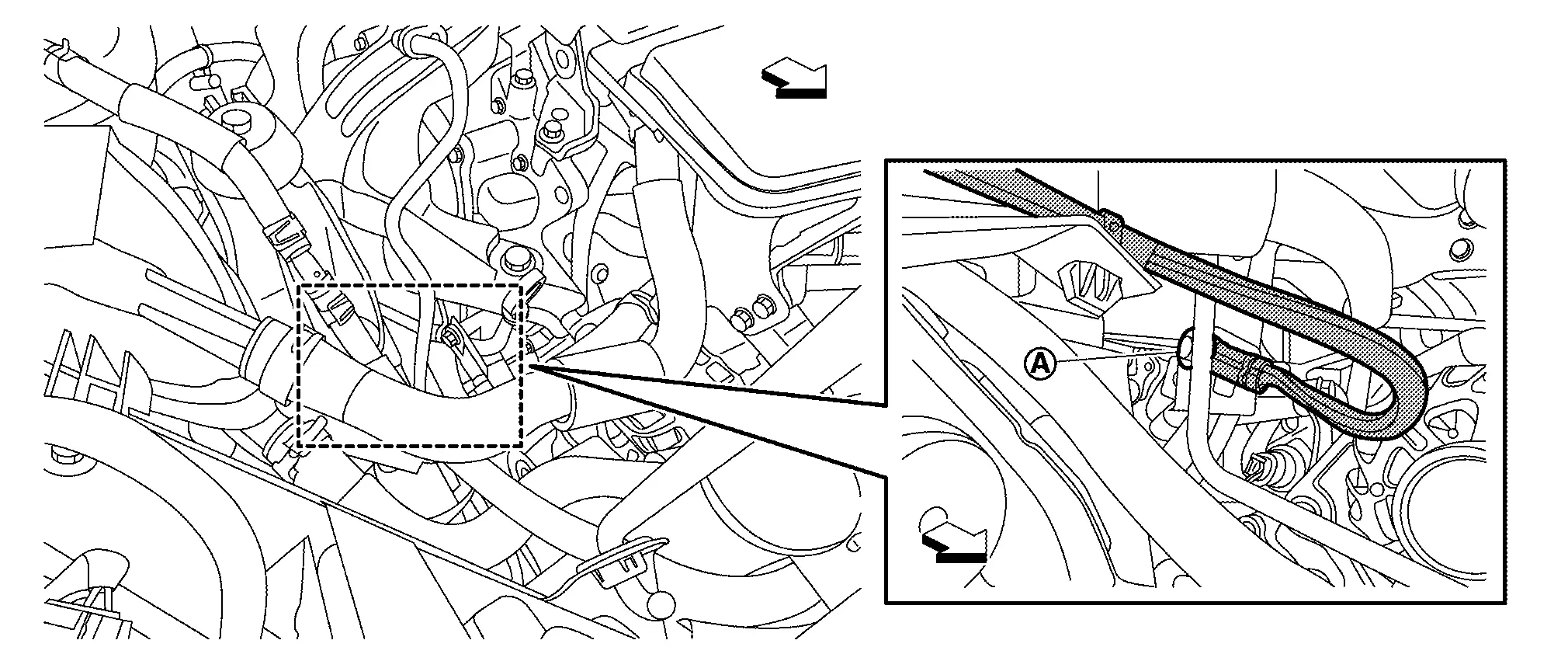 A