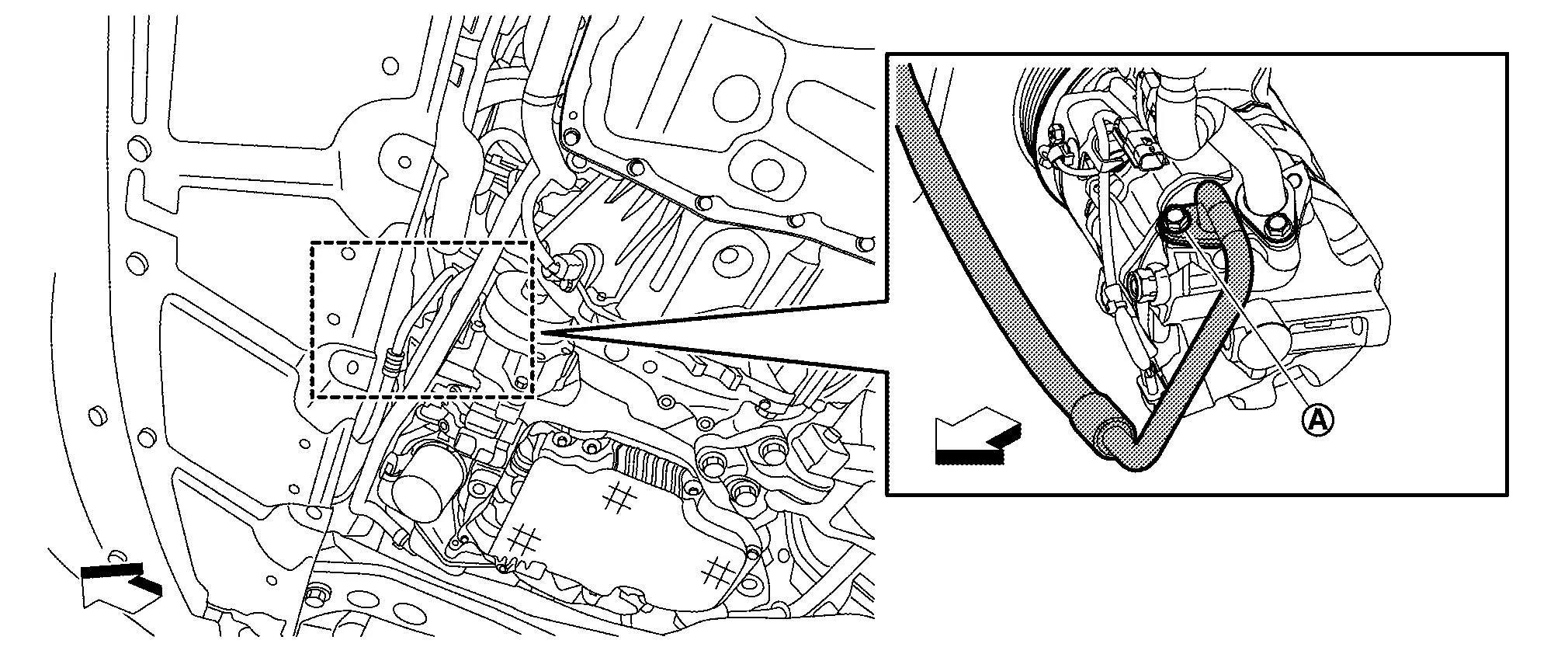 A