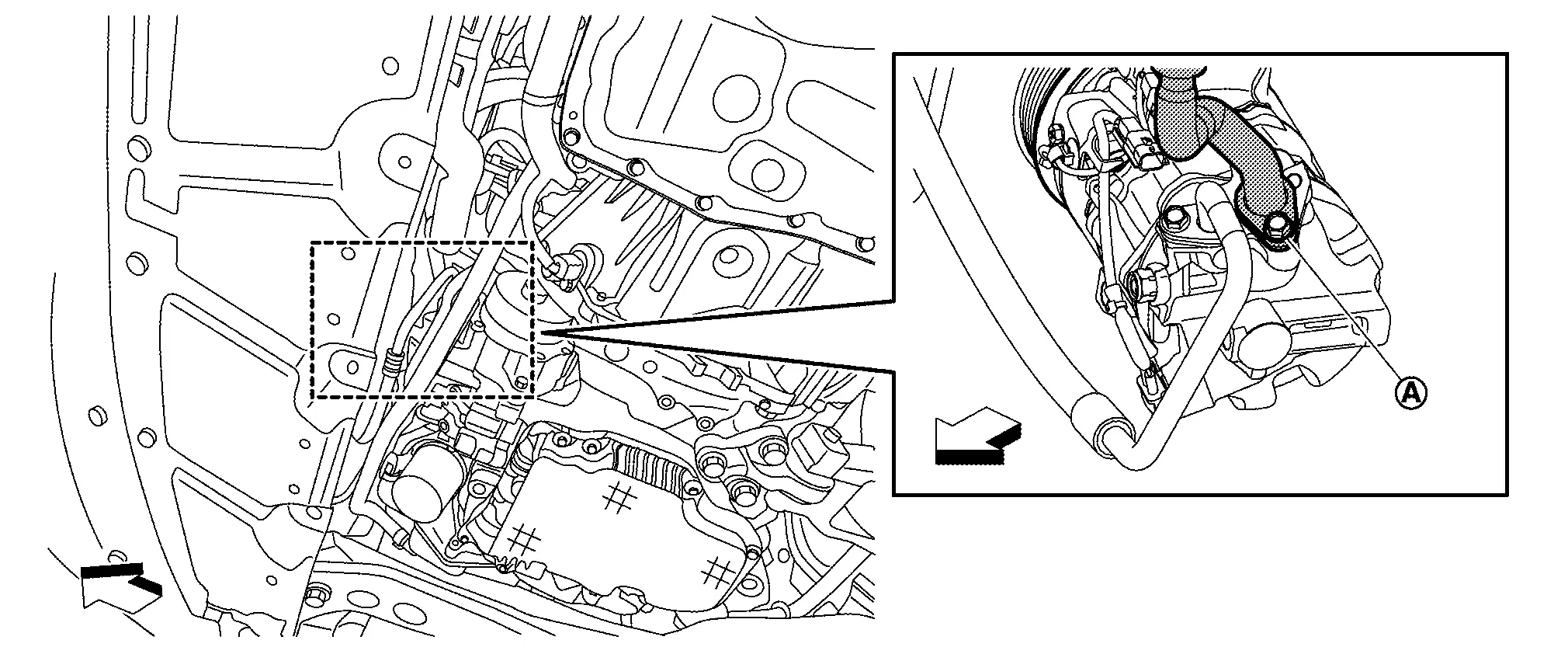 A